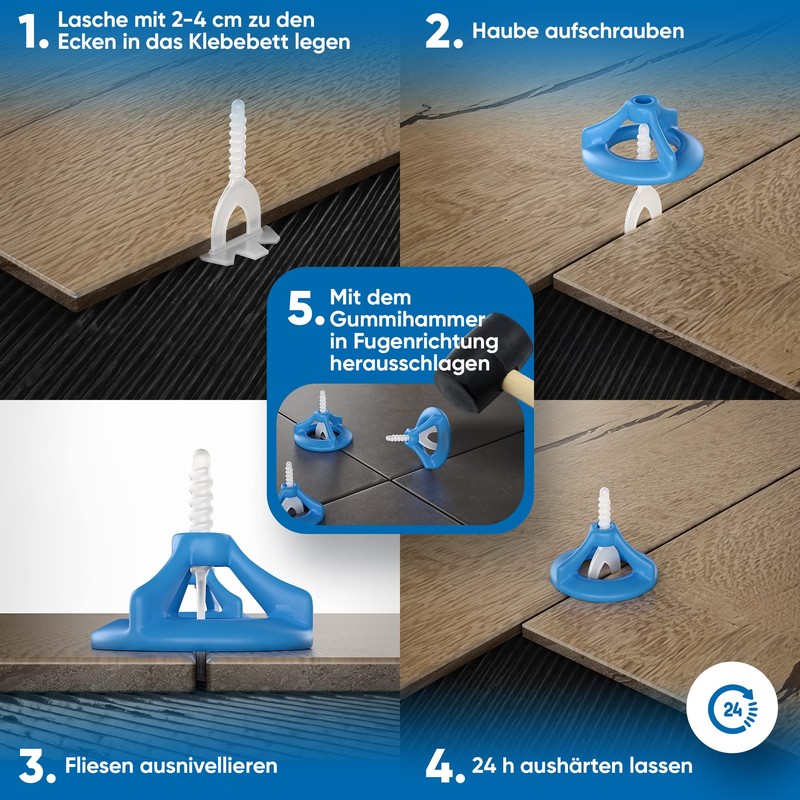 1. Lasche mit 2-4 cm zu den Ecken in das Klebebett legen

2. Haube aufschrauben

5. Mit dem Gummihammer in Fugenrichtung herausschlagen

24

3. Fliesen ausnivellieren

4. 24 h aushärten lassen