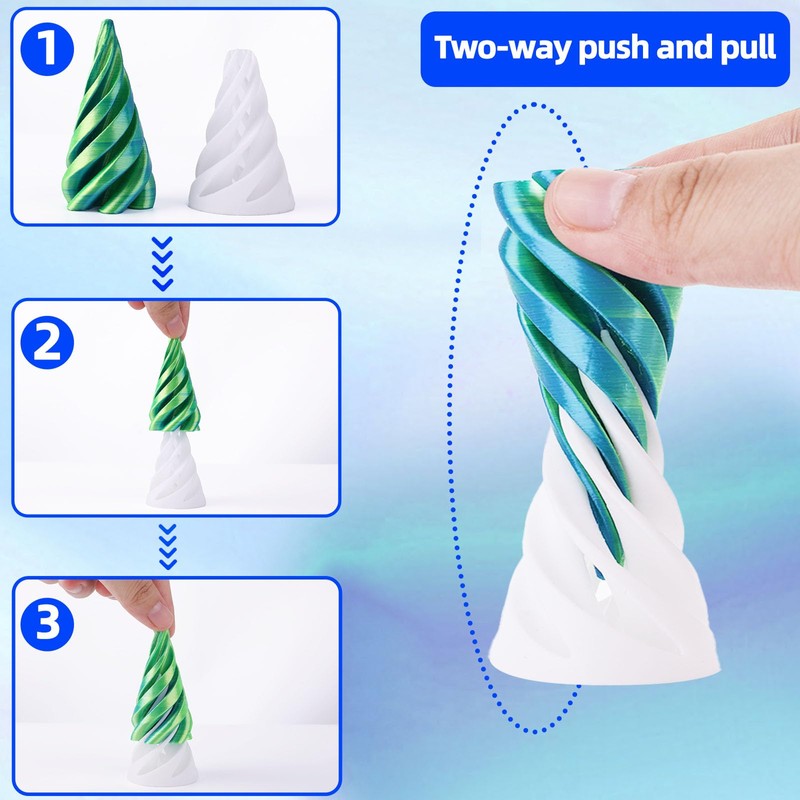 1

2

3

Two-way push and pull