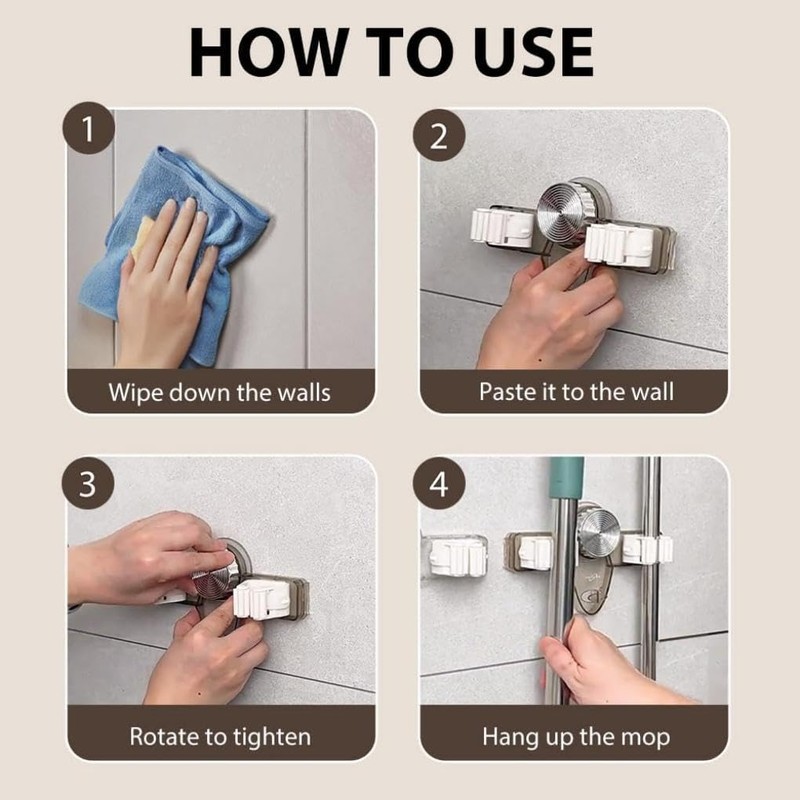 HOW TO USE

1

Wipe down the walls

2

Paste it to the wall

3

Rotate to tighten

4

Hang up the mop