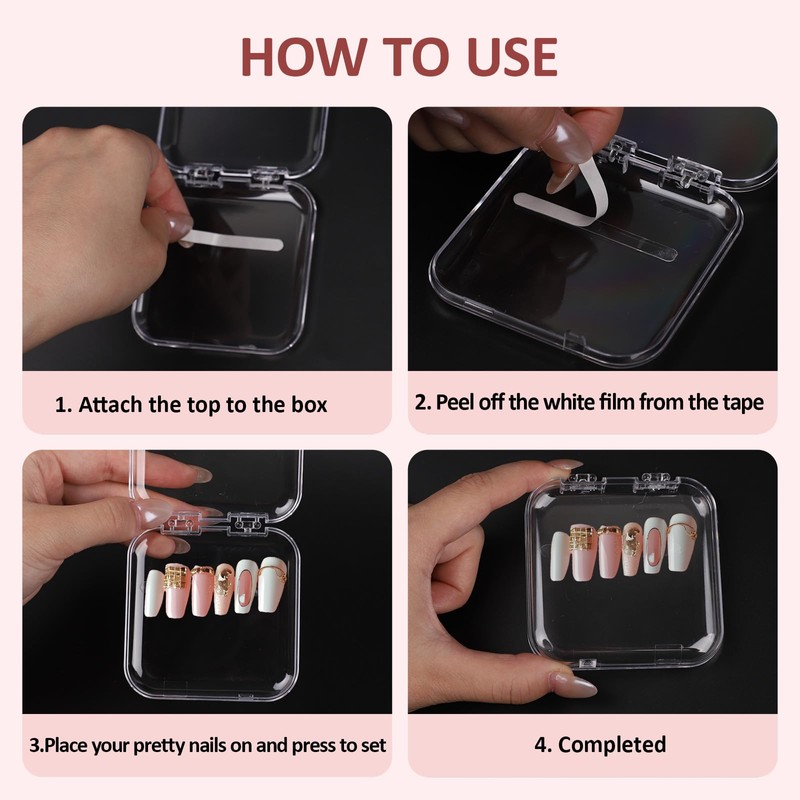 HOW TO USE

1. Attach the top to the box

2. Peel off the white film from the tape

3.Place your pretty nails on and press to set

4. Completed