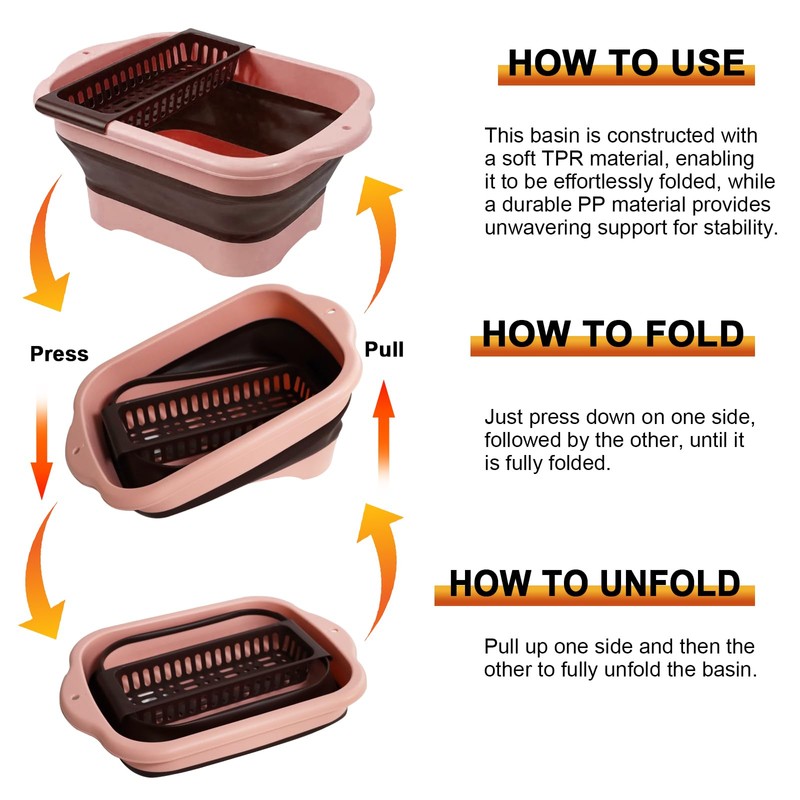 Press

Pull

HOW TO USE

This basin is constructed with a soft TPR material, enabling it to be effortlessly folded, while a durable PP material provides unwavering support for stability.

HOW TO FOLD

Just press down on one side, followed by the other, until it is fully folded.

HOW TO UNFOLD

Pull up one side and then the other to fully unfold the basin.