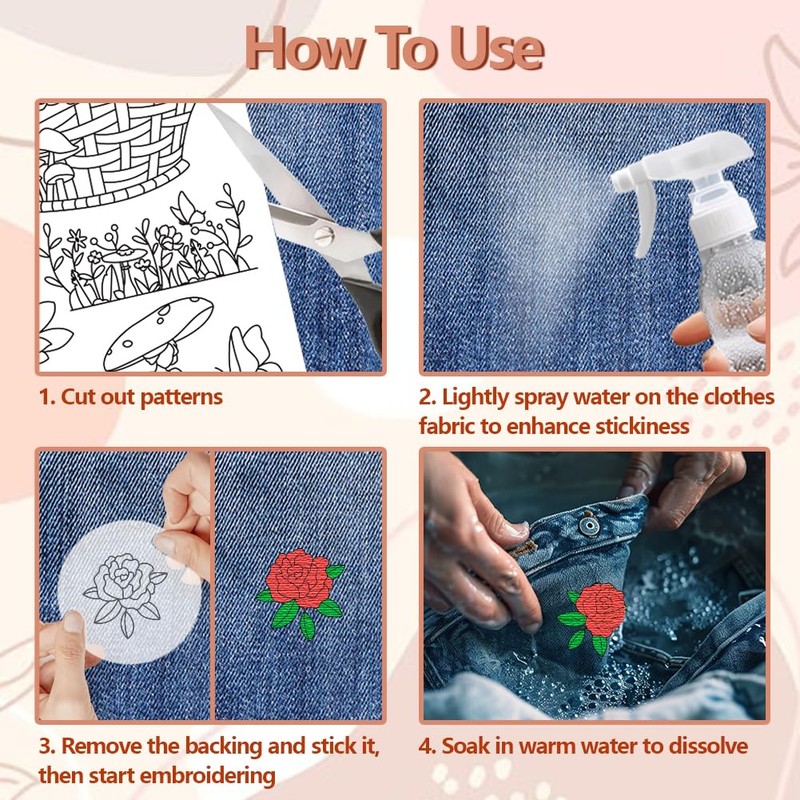 How To Use

1. Cut out patterns

2. Lightly spray water on the clothes fabric to enhance stickiness

3. Remove the backing and stick it, then start embroidering

4. Soak in warm water to dissolve