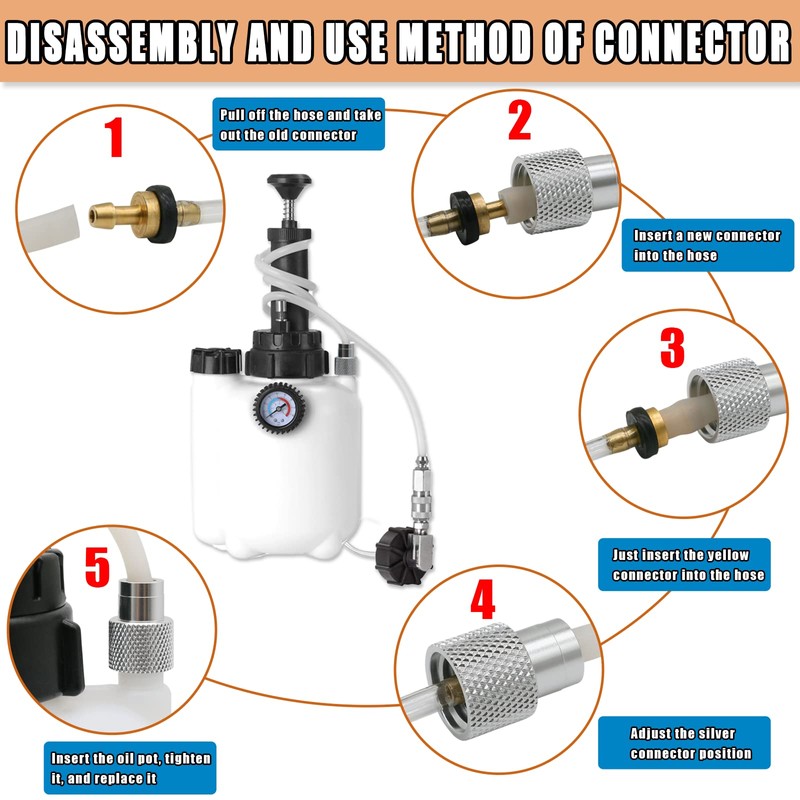 DISASSEMBLY AND USE METHOD OF CONNECTOR

1

Pull off the hose and take out the old connector

2

Insert a new connector into the hose

3

Just insert the yellow connector into the hose

4

Adjust the silver connector position

5

Insert the oil pot, tighten it, and replace it