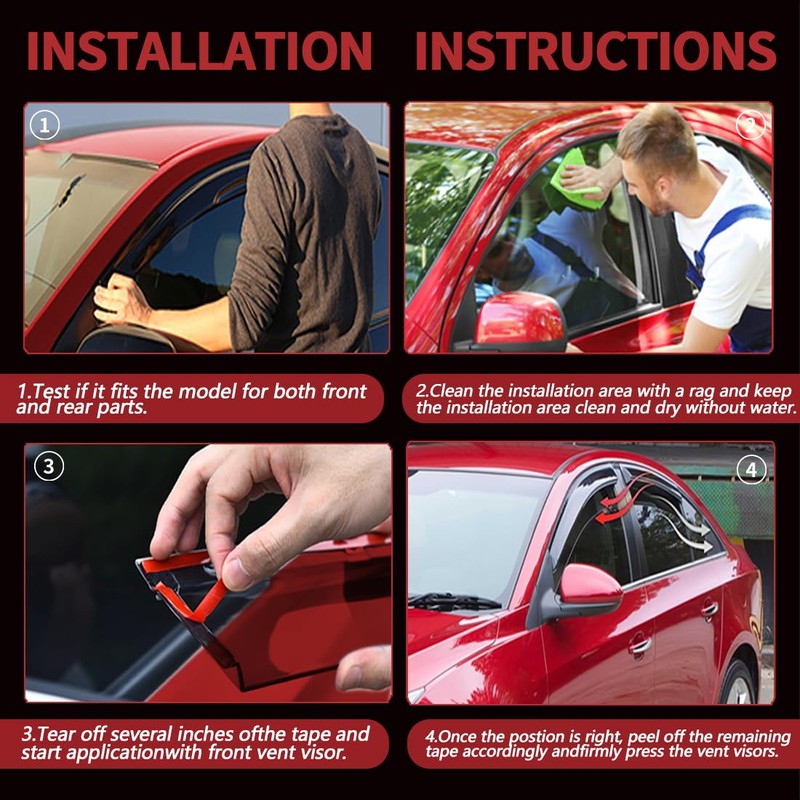 INSTALLATION INSTRUCTIONS

1

2

1.Test if it fits the model for both front and rear parts.

2.Clean the installation area with a rag and keep the installation area clean and dry without water.

3

4

3.Tear off several inches ofthe tape and start applicationwith front vent visor.

4.Once the postion is right, peel off the remaining tape accordingly andfirmly press the vent visors.