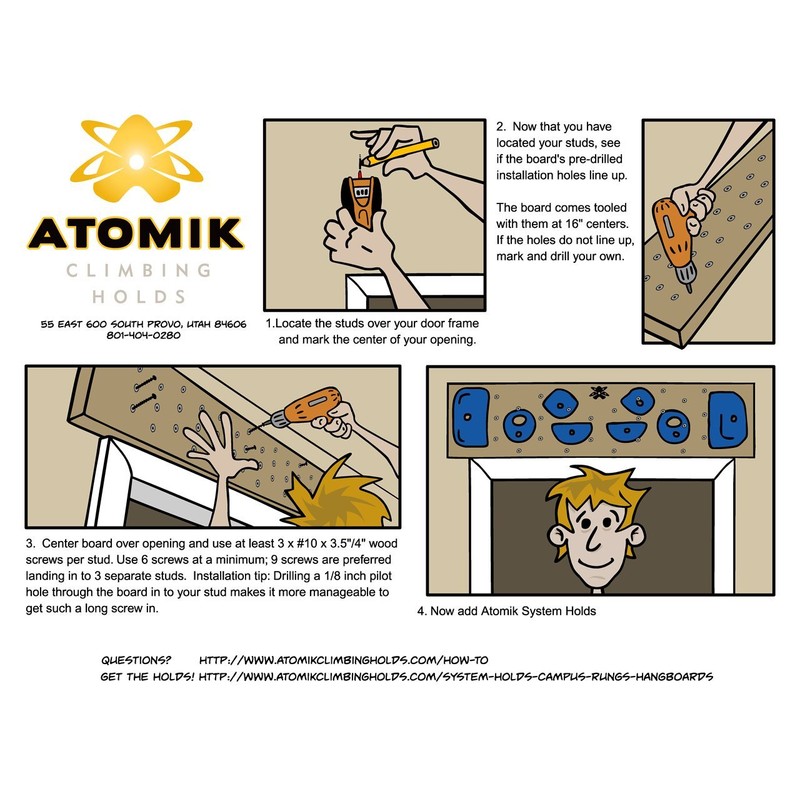 ATOMIK
CLIMBING
HOLDS

55 EAST 600 SOUTH PROVO, UTAH 84606
801-404-0280

1.Locate the studs over your door frame and mark the center of your opening.

2. Now that you have located your studs, see if the board's pre-drilled installation holes line up.

The board comes tooled with them at 16" centers. If the holes do not line up, mark and drill your own.

3. Center board over opening and use at least 3 x #10 x 3.5"/4" wood screws per stud. Use 6 screws at a minimum; 9 screws are preferred landing in to 3 separate studs. Installation tip: Drilling a 1/8 inch pilot hole through the board in to your stud makes it more manageable to get such a long screw in.

4. Now add Atomik System Holds

QUESTIONS? HTTP://WWW.ATOMIKCLIMBINGHOLDS.COM/HOW-TO
GET THE HOLDS! HTTP://WWW.ATOMIKCLIMBINGHOLDS.COM/SYSTEM-HOLDS-CAMPUS-RUNGS-HANGBOARDS