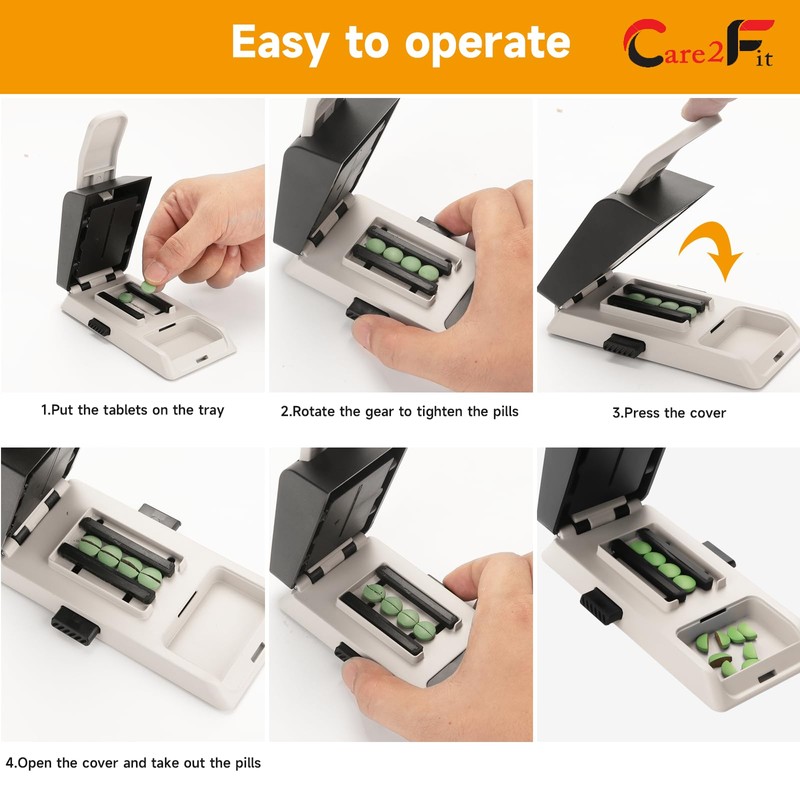 Easy to operate

Care2Fit

1.Put the tablets on the tray

2.Rotate the gear to tighten the pills

3.Press the cover

4.Open the cover and take out the pills