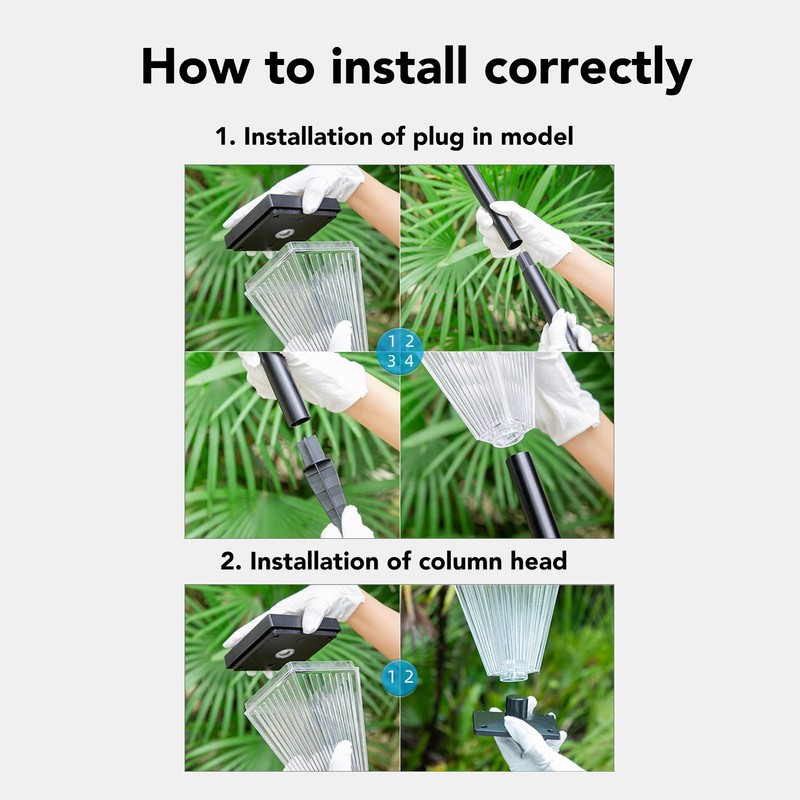 How to install correctly

1. Installation of plug in model

1 2
3 4

2. Installation of column head

1 2