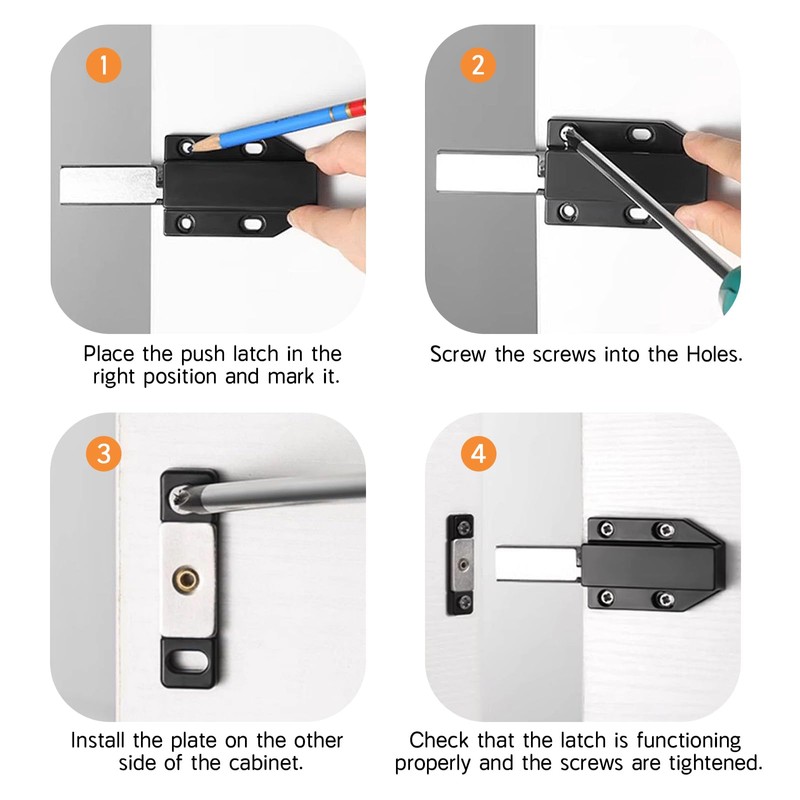 1

Place the push latch in the right position and mark it.

2

Screw the screws into the Holes.

3

Install the plate on the other side of the cabinet.

4

Check that the latch is functioning properly and the screws are tightened.