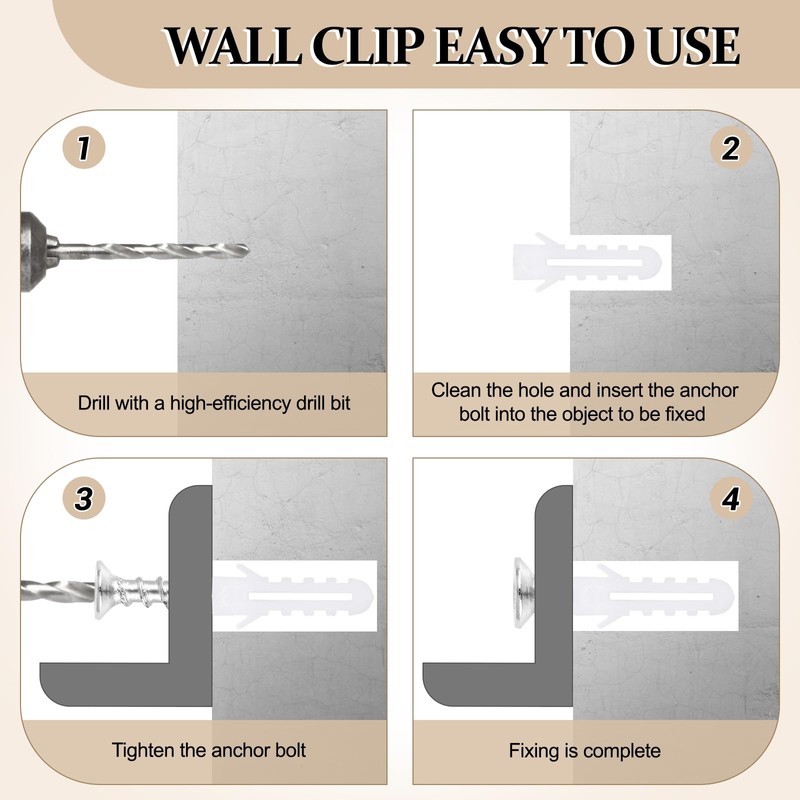 WALL CLIP EASY TO USE

1

Drill with a high-efficiency drill bit

2

Clean the hole and insert the anchor bolt into the object to be fixed

3

Tighten the anchor bolt

4

Fixing is complete