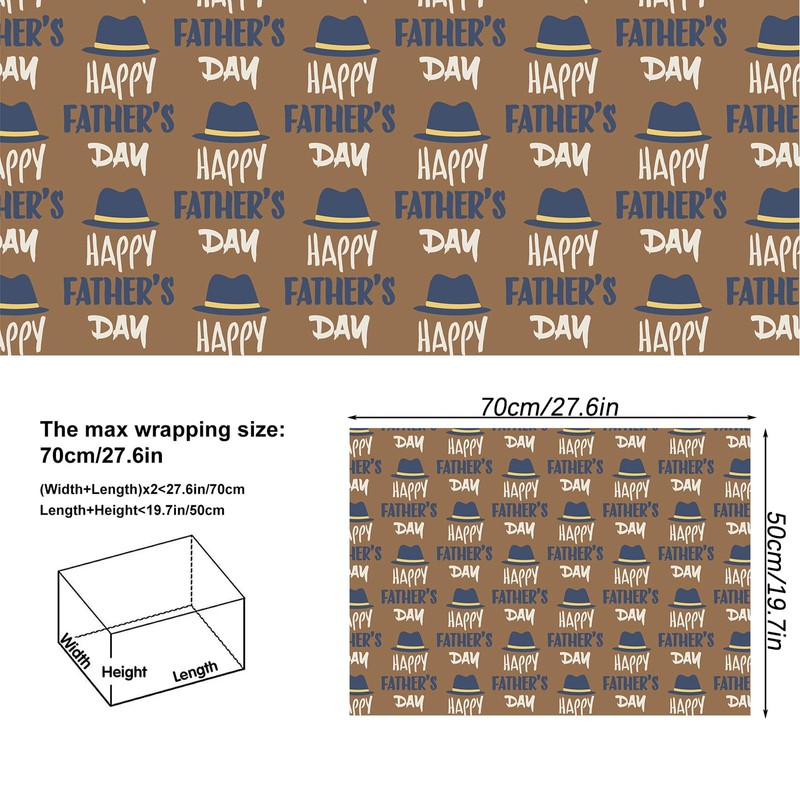 HAPPY FATHER'S DAY

The max wrapping size:
70cm/27.6in

(Width+Length)x2<27.6in/70cm
Length+Height<19.7in/50cm

Width
Height
Length

70cm/27.6in

50cm/19.7in