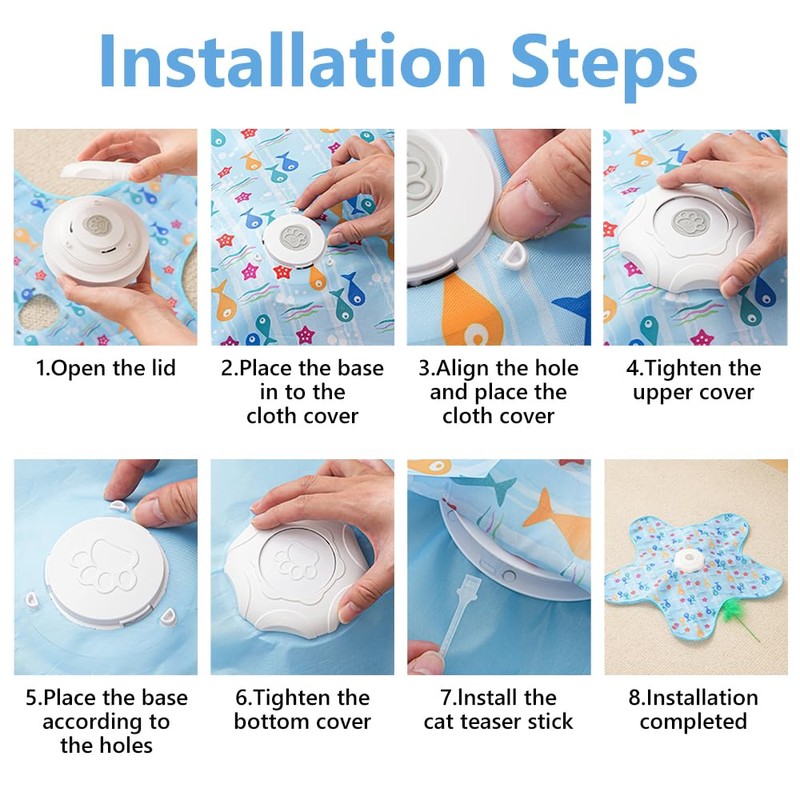 Installation Steps

1.Open the lid

2.Place the base in to the cloth cover

3.Align the hole and place the cloth cover

4.Tighten the upper cover

5.Place the base according to the holes

6.Tighten the bottom cover

7.Install the cat teaser stick

8.Installation completed