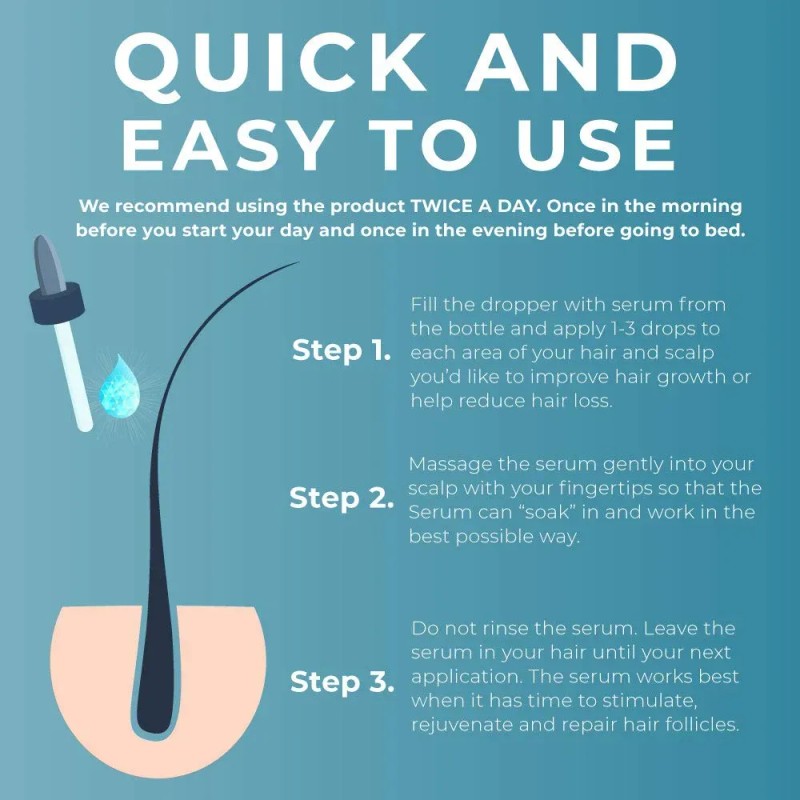 QUICK AND EASY TO USE

We recommend using the product TWICE A DAY. Once in the morning before you start your day and once in the evening before going to bed.

Step 1. Fill the dropper with serum from the bottle and apply 1-3 drops to each area of your hair and scalp you'd like to improve hair growth or help reduce hair loss.

Step 2. Massage the serum gently into your scalp with your fingertips so that the Serum can "soak" in and work in the best possible way.

Step 3. Do not rinse the serum. Leave the serum in your hair until your next application. The serum works best when it has time to stimulate, rejuvenate and repair hair follicles.