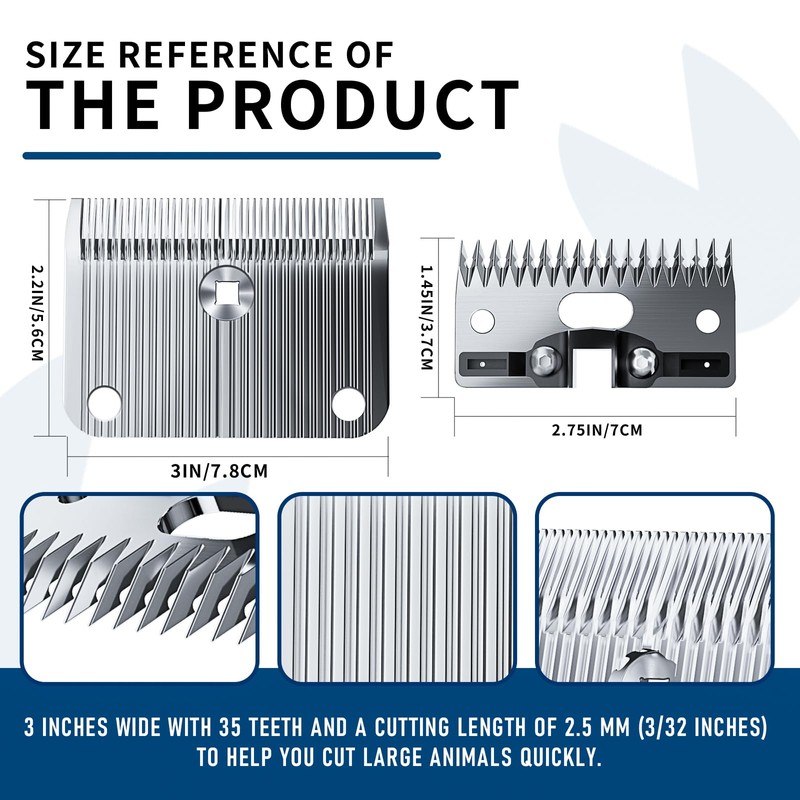 SIZE REFERENCE OF
THE PRODUCT

2.2IN/5.6CM

3IN/7.8CM

1.45IN/3.7CM

2.75IN/7CM

3 INCHES WIDE WITH 35 TEETH AND A CUTTING LENGTH OF 2.5 MM (3/32 INCHES) TO HELP YOU CUT LARGE ANIMALS QUICKLY.