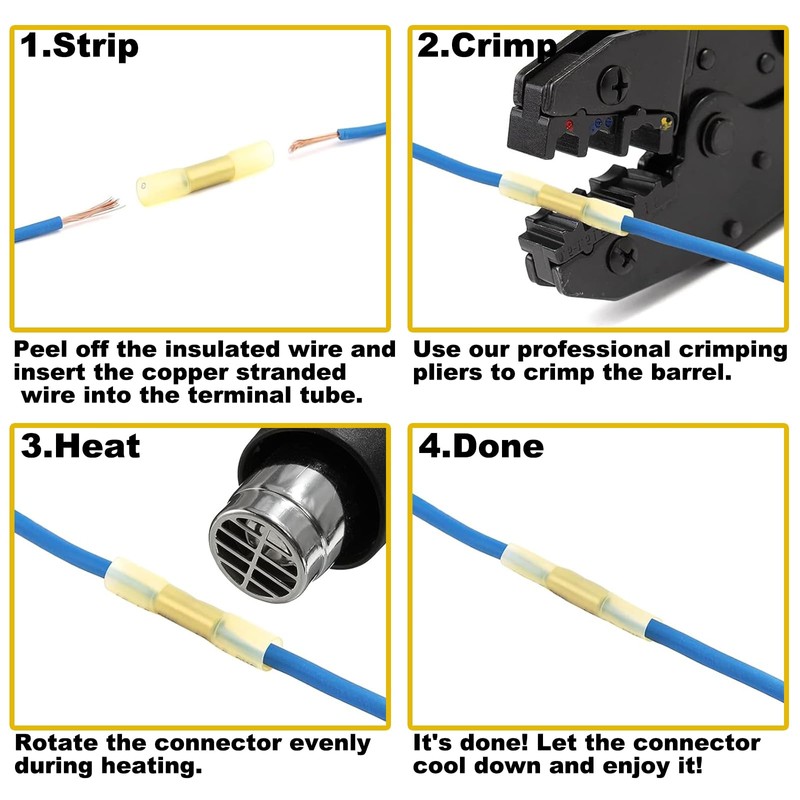 1.Strip

Peel off the insulated wire and insert the copper stranded wire into the terminal tube.

2.Crimp

Use our professional crimping pliers to crimp the barrel.

3.Heat

Rotate the connector evenly during heating.

4.Done

It's done! Let the connector cool down and enjoy it!