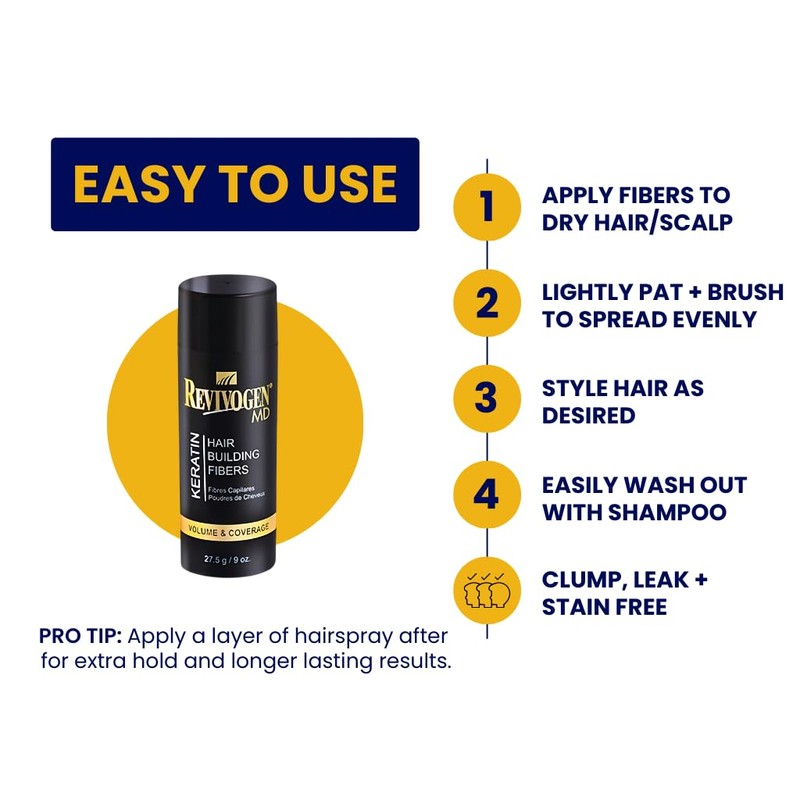 EASY TO USE

REVIVOGEN MD
KERATIN
HAIR BUILDING FIBERS
Fibres Capilares
Poudres de Cheveux
VOLUME & COVERAGE
27.5 g / 9 oz.

PRO TIP: Apply a layer of hairspray after for extra hold and longer lasting results.

1 APPLY FIBERS TO DRY HAIR/SCALP

2 LIGHTLY PAT + BRUSH TO SPREAD EVENLY

3 STYLE HAIR AS DESIRED

4 EASILY WASH OUT WITH SHAMPOO

CLUMP, LEAK + STAIN FREE