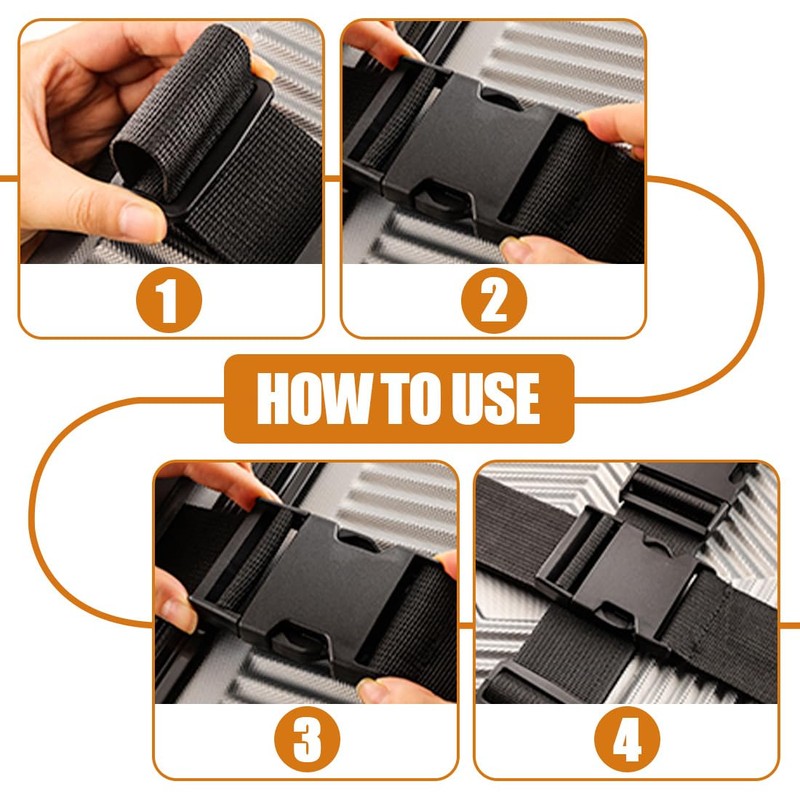 1

2

HOW TO USE

3

4