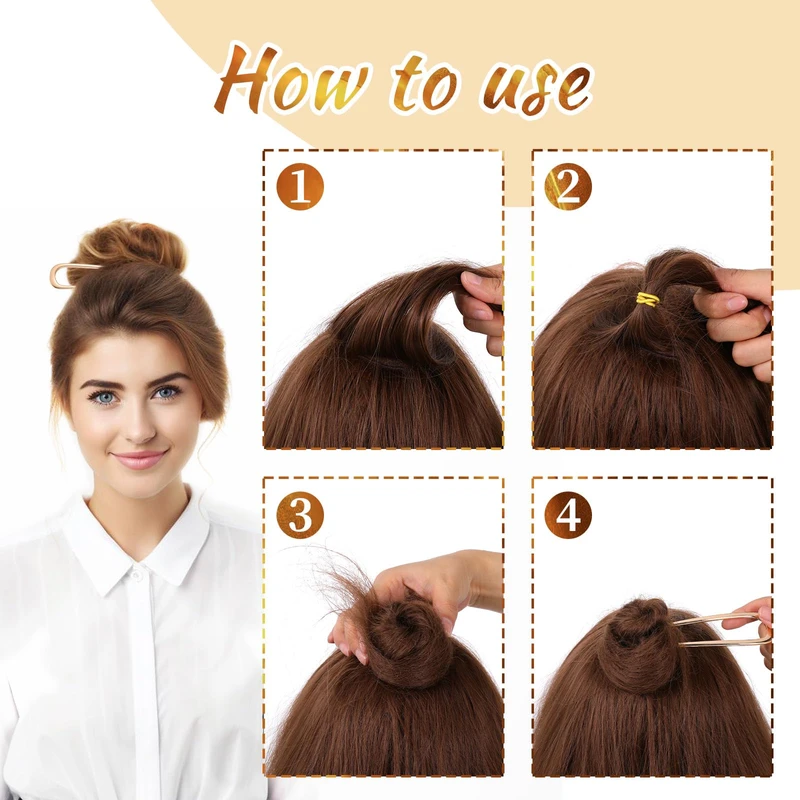 How to use

1

2

3

4