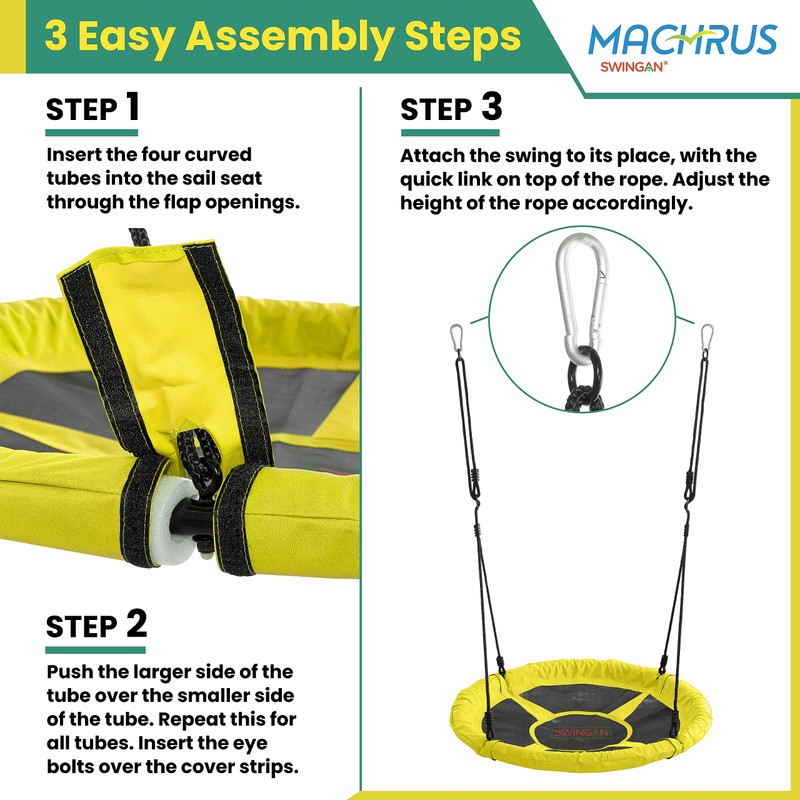 3 Easy Assembly Steps

MACHRUS
SWINGAN®

STEP 1

Insert the four curved tubes into the sail seat through the flap openings.

STEP 2

Push the larger side of the tube over the smaller side of the tube. Repeat this for all tubes. Insert the eye bolts over the cover strips.

STEP 3

Attach the swing to its place, with the quick link on top of the rope. Adjust the height of the rope accordingly.

SWINGAN