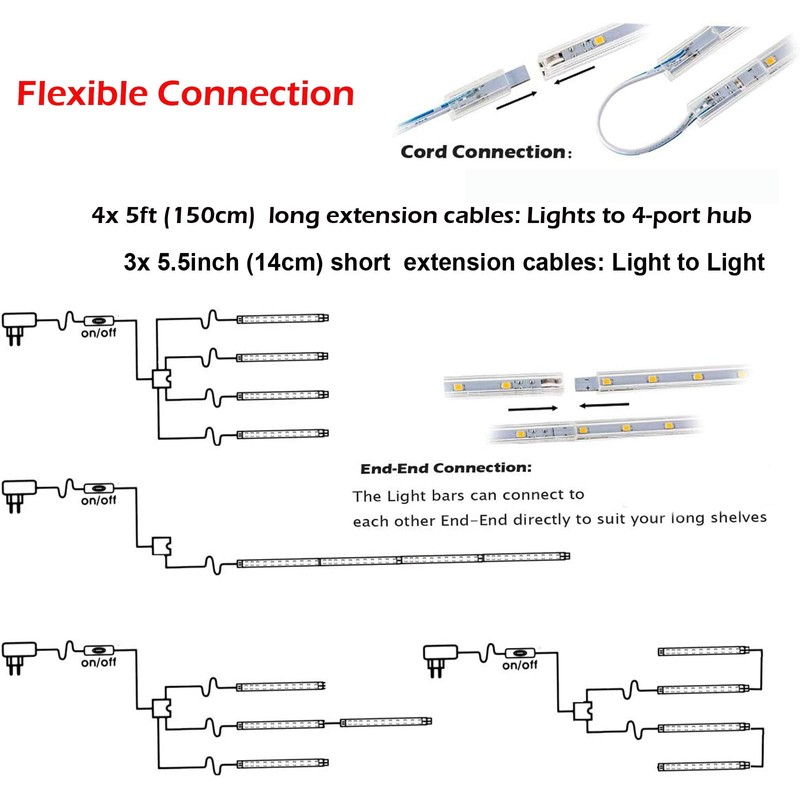 Flexible Connection

Cord Connection:

4x 5ft (150cm) long extension cables: Lights to 4-port hub

3x 5.5inch (14cm) short extension cables: Light to Light

on/off

End-End Connection:

The Light bars can connect to each other End-End directly to suit your long shelves

on/off

on/off

on/off