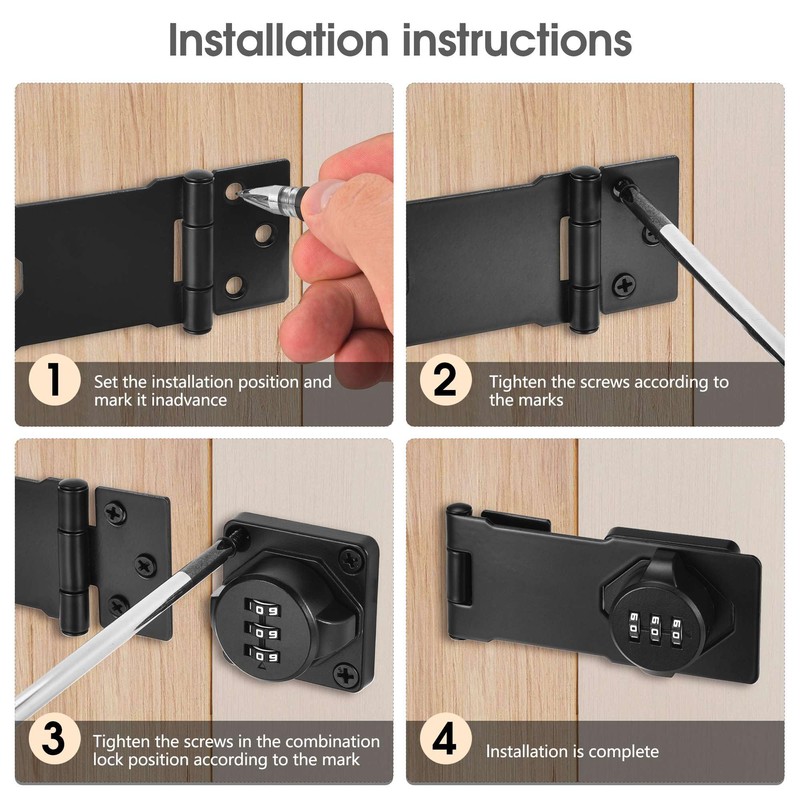 Installation instructions

1 Set the installation position and mark it inadvance

2 Tighten the screws according to the marks

3 Tighten the screws in the combination lock position according to the mark

4 Installation is complete