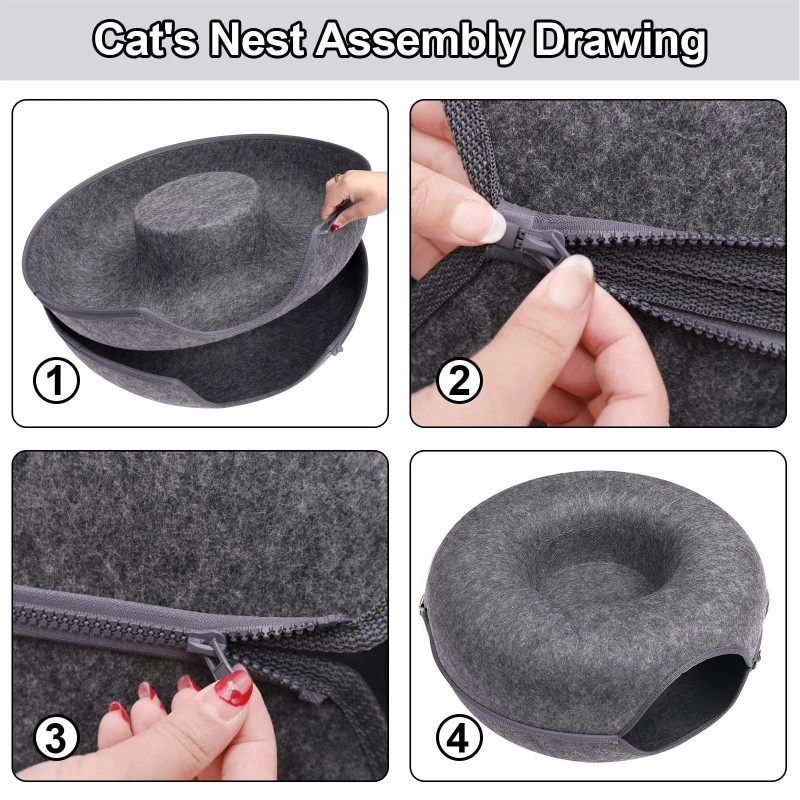 Cat's Nest Assembly Drawing

1

2

3

4