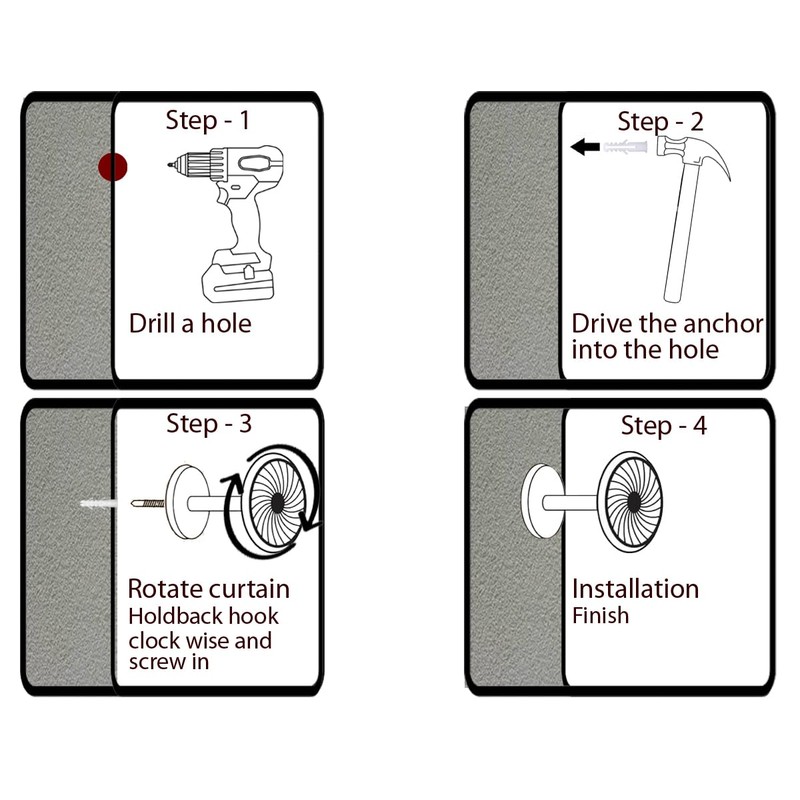 Step - 1

Drill a hole

Step - 2

Drive the anchor into the hole

Step - 3

Rotate curtain Holdback hook clock wise and screw in

Step - 4

Installation Finish