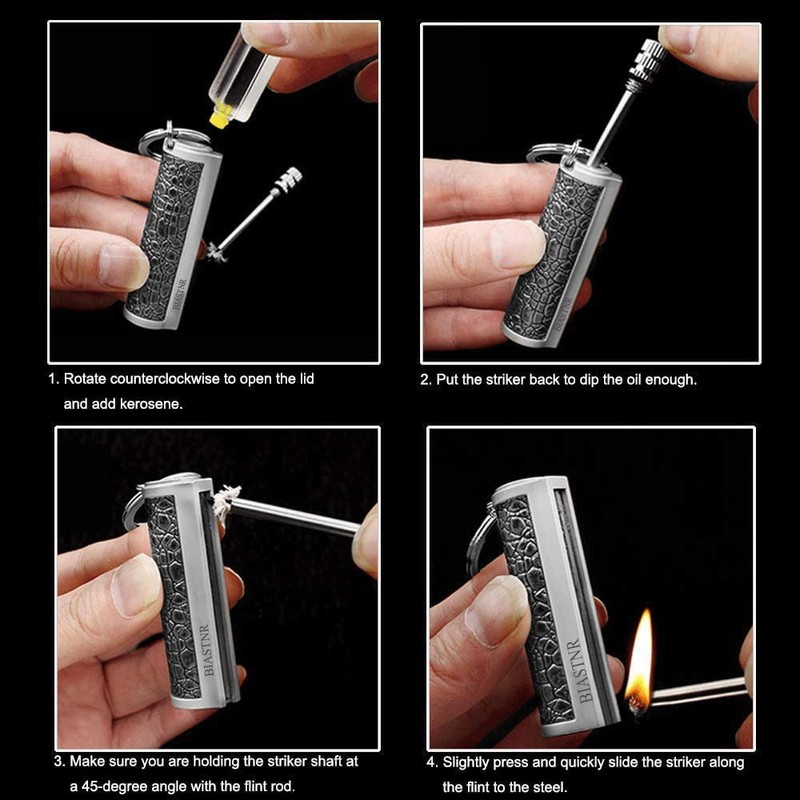 BIASTNR

1. Rotate counterclockwise to open the lid and add kerosene.

BIASTNR

2. Put the striker back to dip the oil enough.

BIASTNR

3. Make sure you are holding the striker shaft at a 45-degree angle with the flint rod.

BIASTNR

4. Slightly press and quickly slide the striker along the flint to the steel.