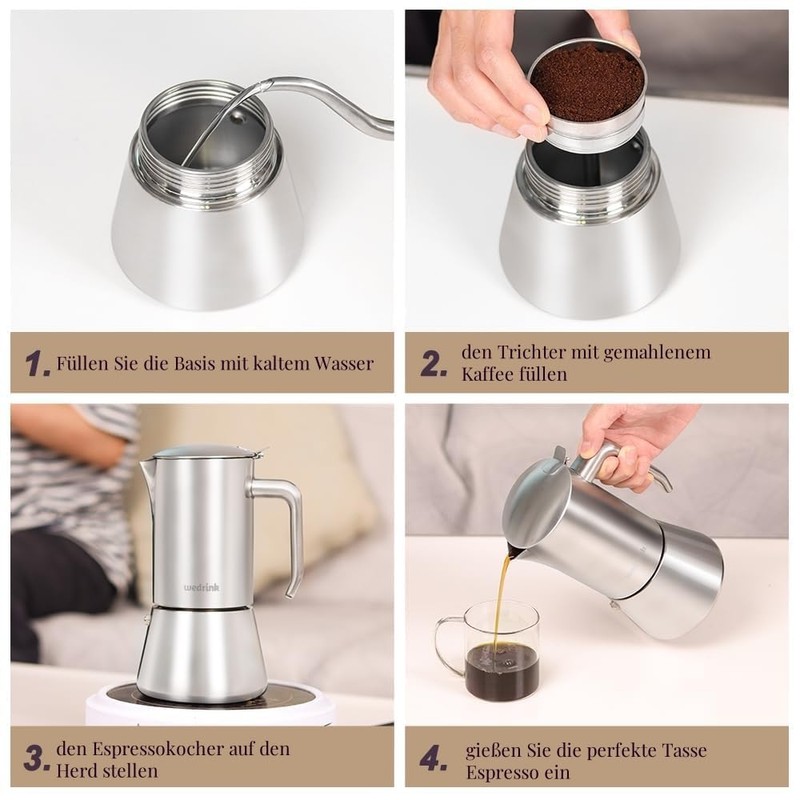 1. Füllen Sie die Basis mit kaltem Wasser

2. den Trichter mit gemahlenem Kaffee füllen

wedrink

3. den Espressokocher auf den Herd stellen

4. gießen Sie die perfekte Tasse Espresso ein