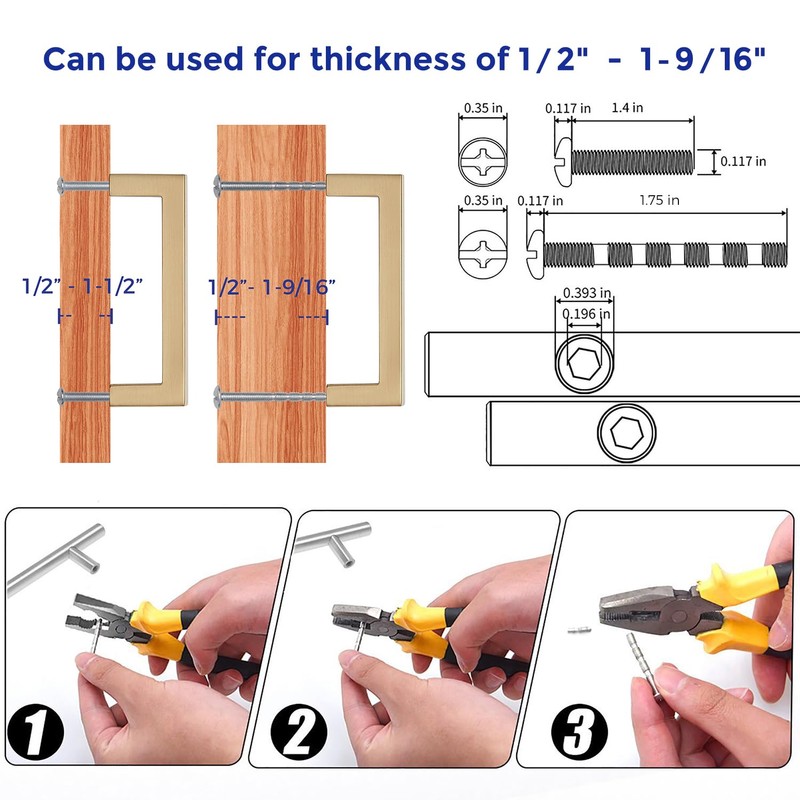 Can be used for thickness of 1/2" - 1-9/16"

1/2" - 1-1/2"

1/2"- 1-9/16"

0.35 in

0.117 in

1.4 in

0.117 in

0.35 in

0.117 in

1.75 in

0.393 in

0.196 in

1

2

3