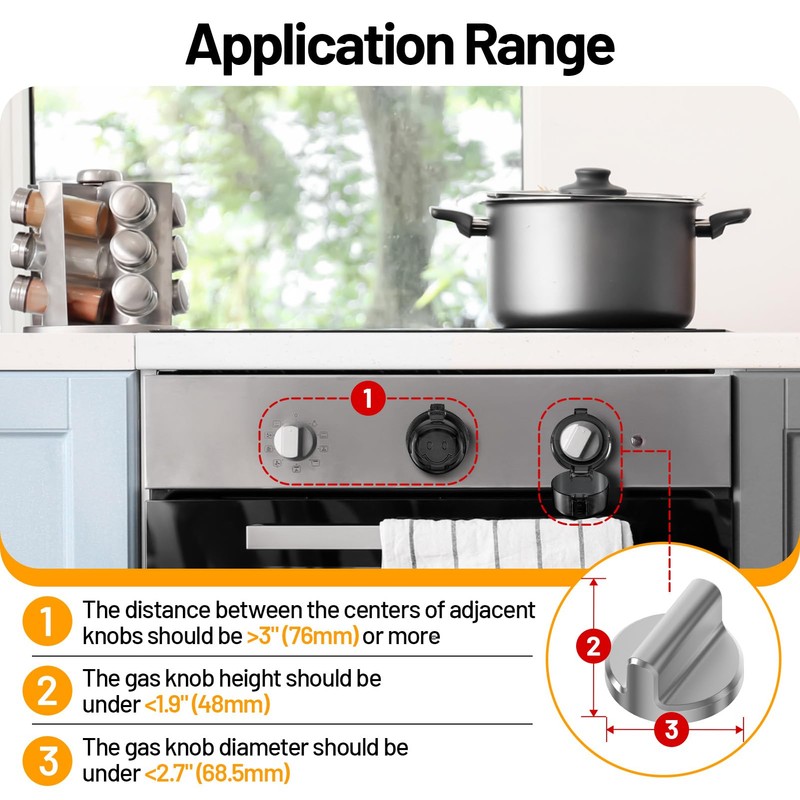 Application Range

1

1 The distance between the centers of adjacent knobs should be >3" (76mm) or more

2 The gas knob height should be under <1.9" (48mm)

3 The gas knob diameter should be under <2.7" (68.5mm)

2

3