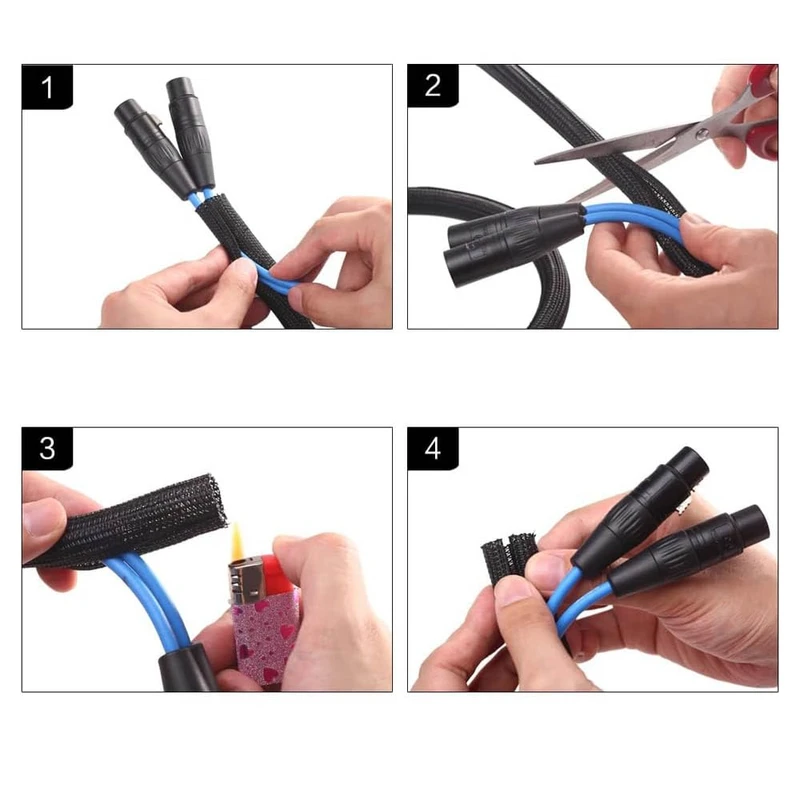 1

2

3

4