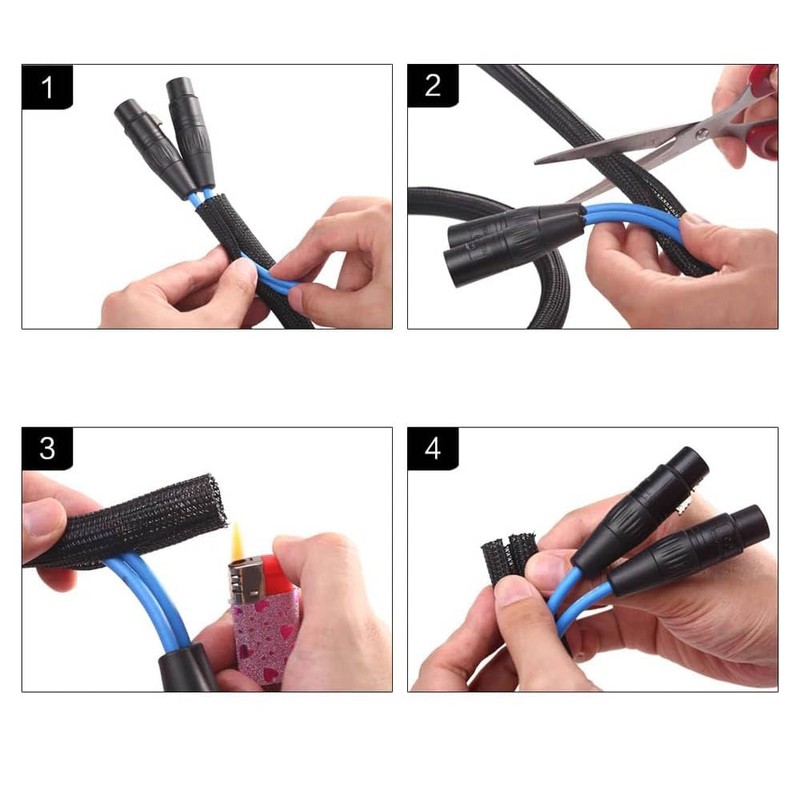 1

2

3

4