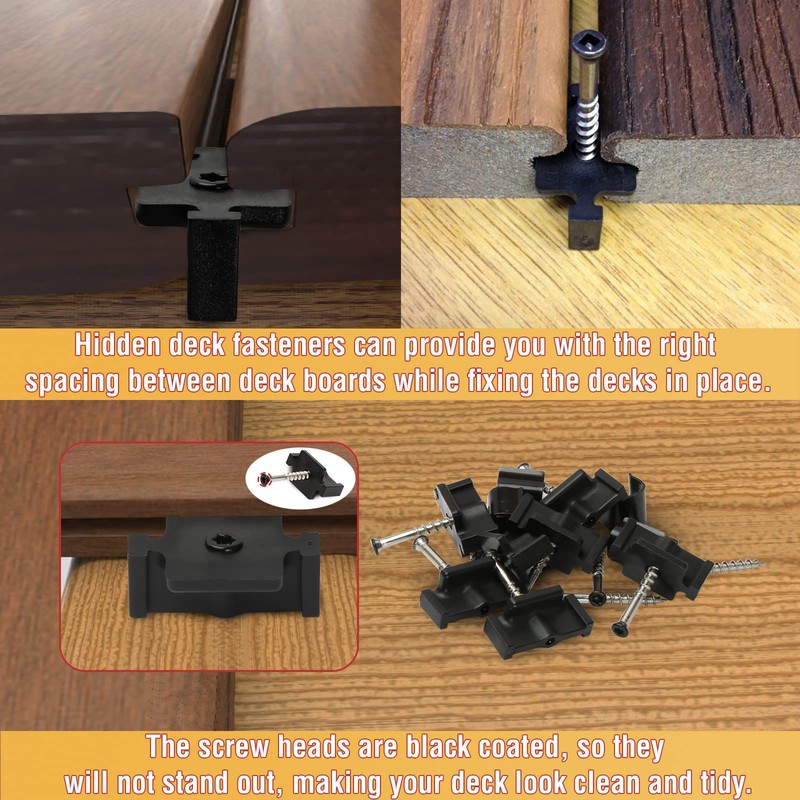 Hidden deck fasteners can provide you with the right spacing between deck boards while fixing the decks in place.

The screw heads are black coated, so they will not stand out, making your deck look clean and tidy.