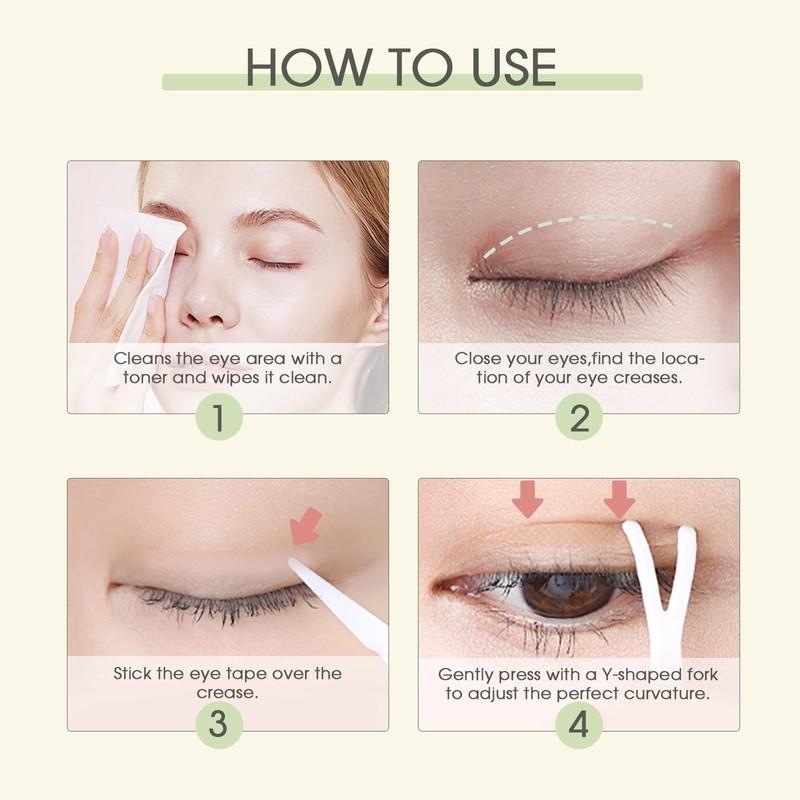 HOW TO USE

Cleans the eye area with a toner and wipes it clean.

1

Close your eyes,find the location of your eye creases.

2

Stick the eye tape over the crease.

3

Gently press with a Y-shaped fork to adjust the perfect curvature.

4