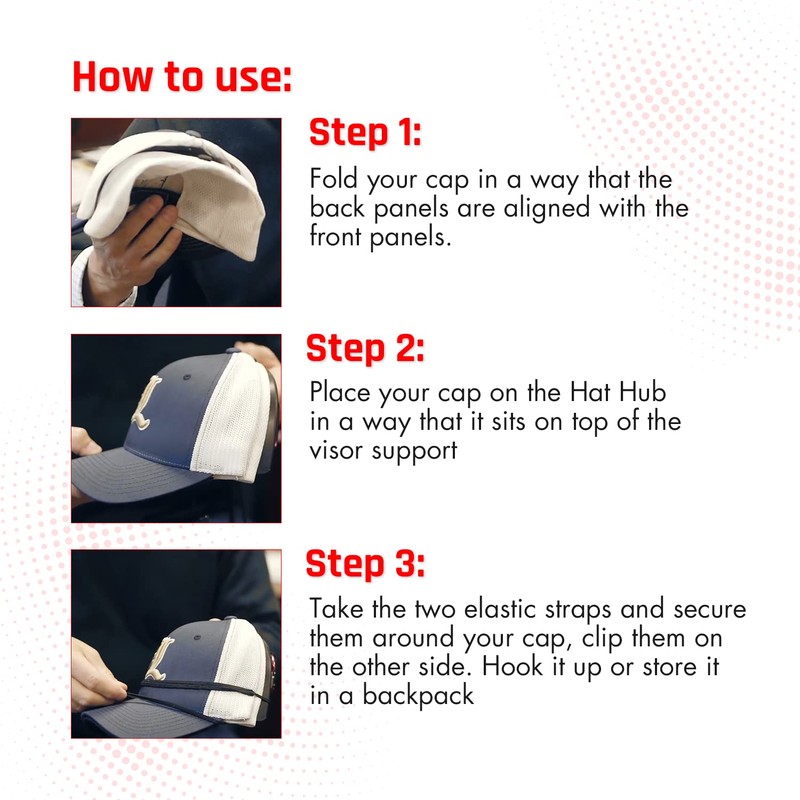 How to use:

Step 1:

Fold your cap in a way that the back panels are aligned with the front panels.

Step 2:

Place your cap on the Hat Hub in a way that it sits on top of the visor support

Step 3:

Take the two elastic straps and secure them around your cap, clip them on the other side. Hook it up or store it in a backpack