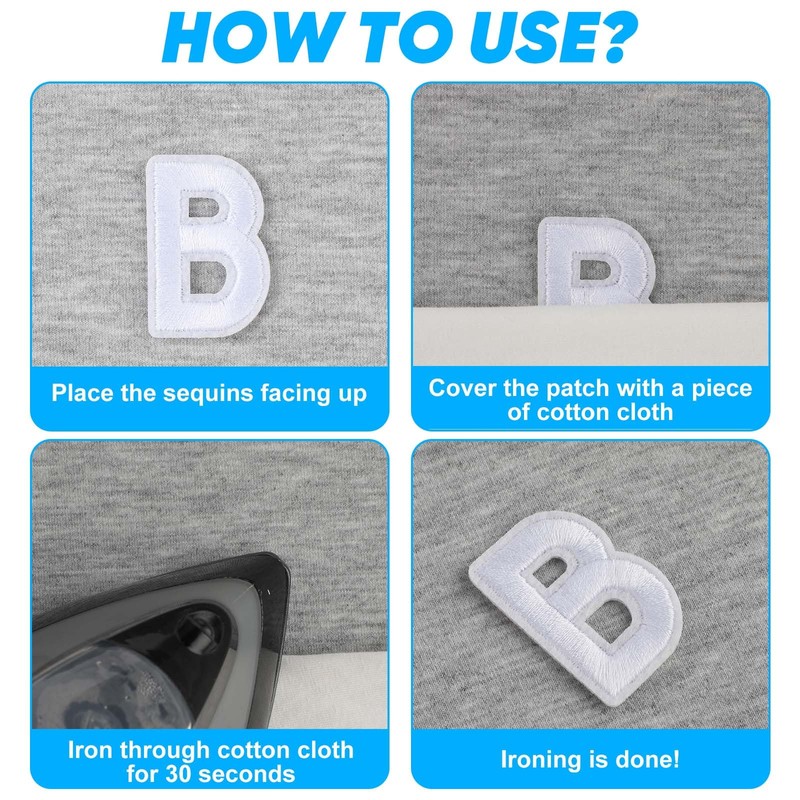 HOW TO USE?

B

Place the sequins facing up

B

Cover the patch with a piece of cotton cloth

Iron through cotton cloth for 30 seconds

B

Ironing is done!