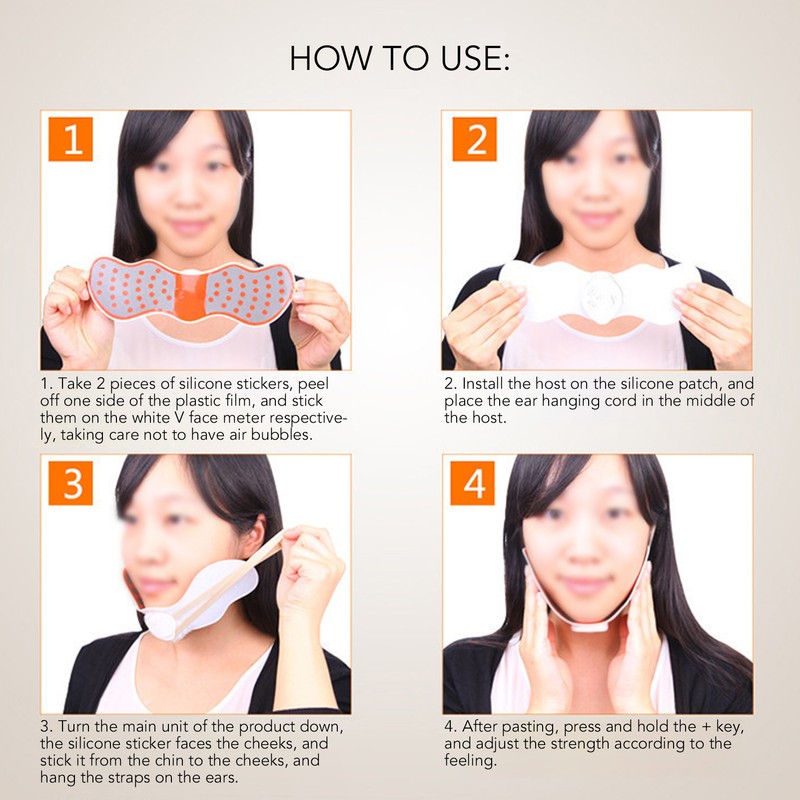 HOW TO USE:

1

1. Take 2 pieces of silicone stickers, peel off one side of the plastic film, and stick them on the white V face meter respectively, taking care not to have air bubbles.

2

2. Install the host on the silicone patch, and place the ear hanging cord in the middle of the host.

3

3. Turn the main unit of the product down, the silicone sticker faces the cheeks, and stick it from the chin to the cheeks, and hang the straps on the ears.

4

4. After pasting, press and hold the + key, and adjust the strength according to the feeling.