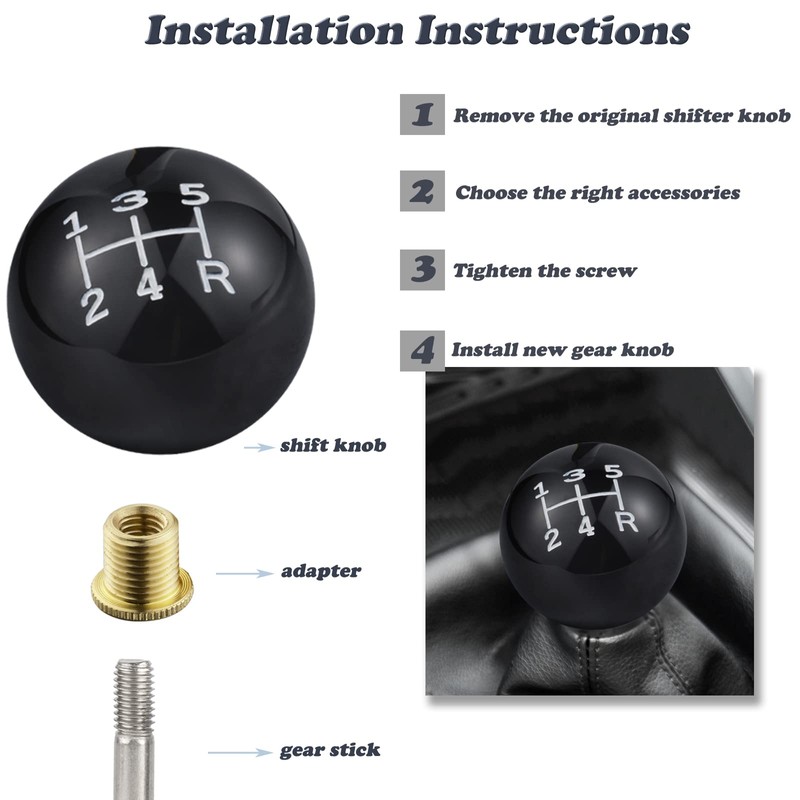 Installation Instructions

1 Remove the original shifter knob

2 Choose the right accessories

3 Tighten the screw

4 Install new gear knob

1 3 5
2 4 R

shift knob

adapter

gear stick

1 3 5
2 4 R