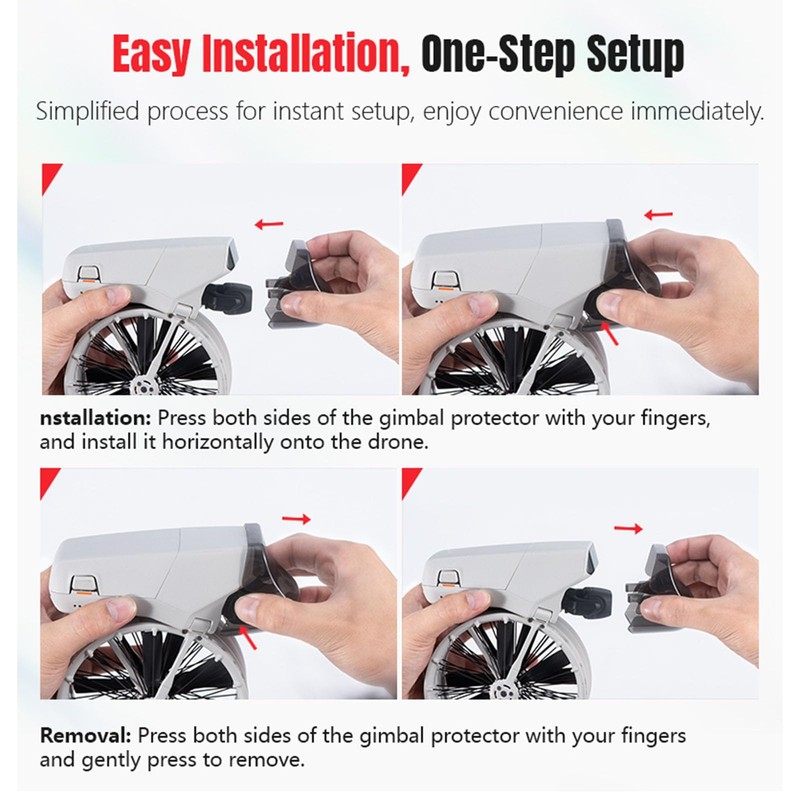 Easy Installation, One-Step Setup

Simplified process for instant setup, enjoy convenience immediately.

nstallation: Press both sides of the gimbal protector with your fingers, and install it horizontally onto the drone.

Removal: Press both sides of the gimbal protector with your fingers and gently press to remove.