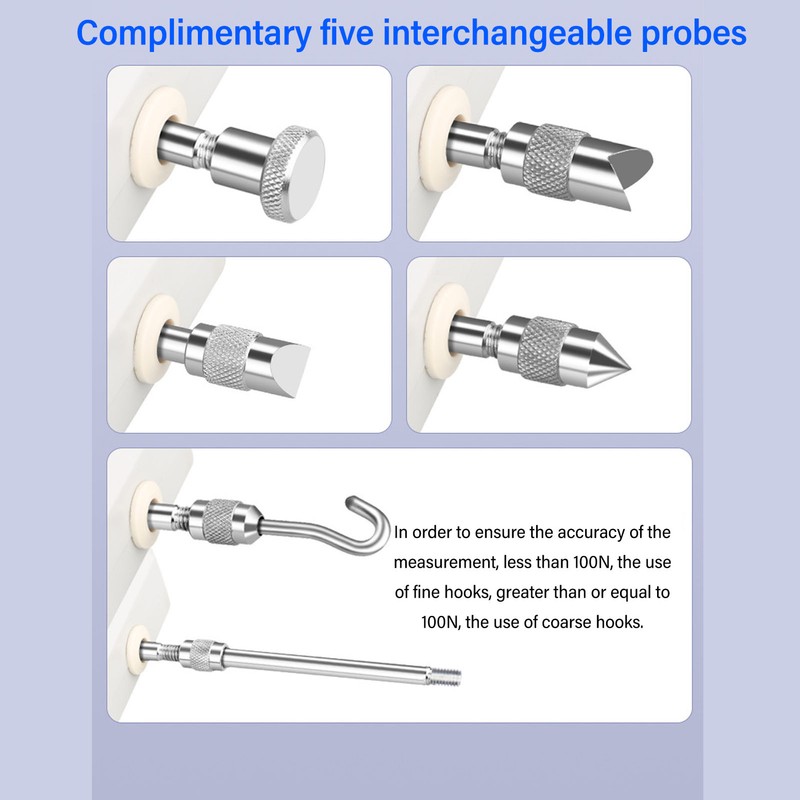 Complimentary five interchangeable probes

In order to ensure the accuracy of the measurement, less than 100N, the use of fine hooks, greater than or equal to 100N, the use of coarse hooks.