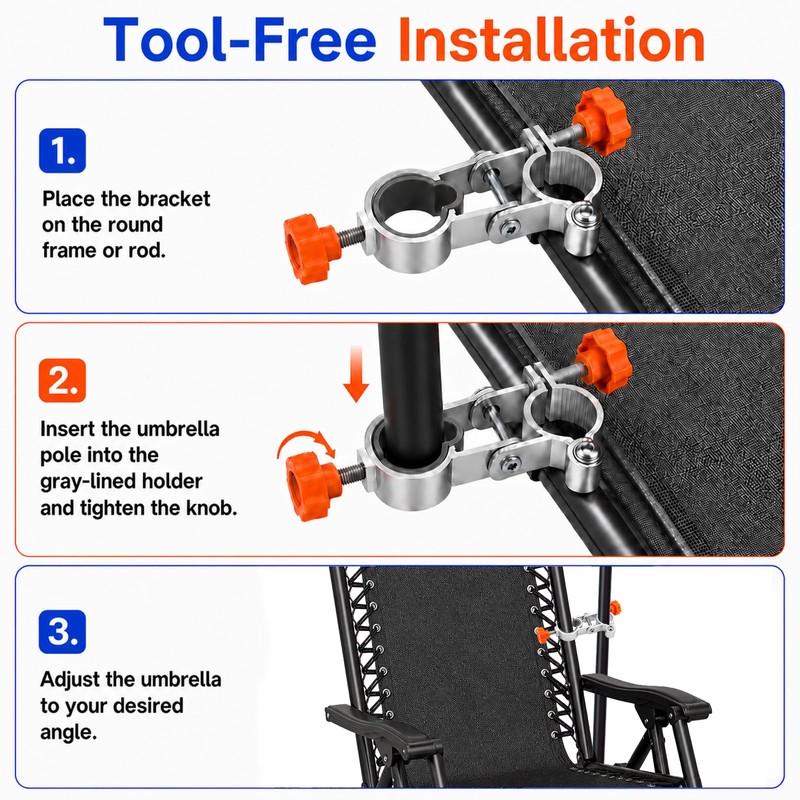 Tool-Free Installation

1.

Place the bracket on the round frame or rod.

2.

Insert the umbrella pole into the gray-lined holder and tighten the knob.

3.

Adjust the umbrella to your desired angle.