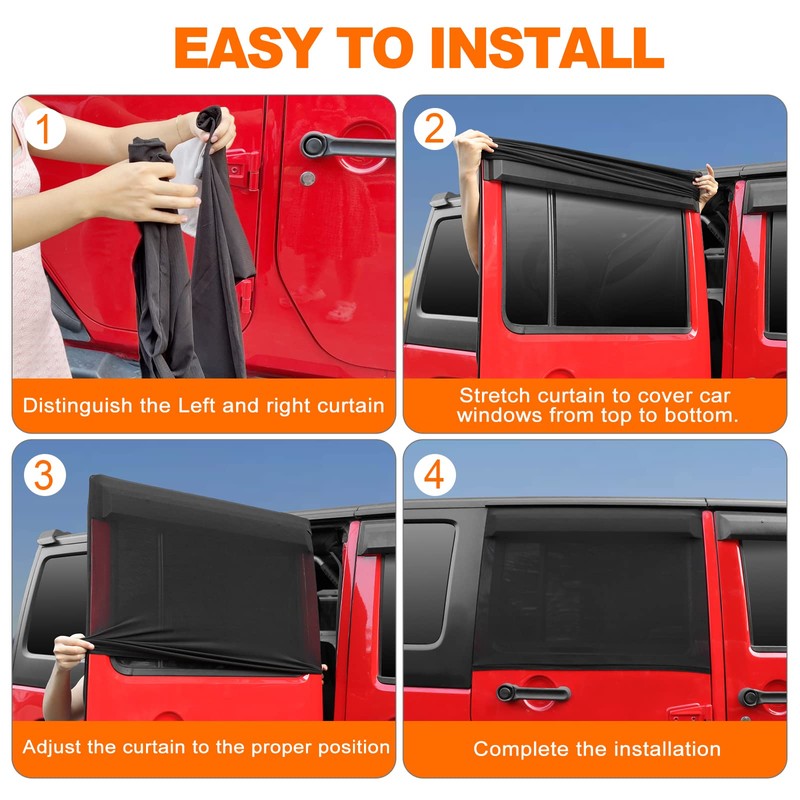 EASY TO INSTALL

1

Distinguish the Left and right curtain

2

Stretch curtain to cover car windows from top to bottom.

3

Adjust the curtain to the proper position

4

Complete the installation