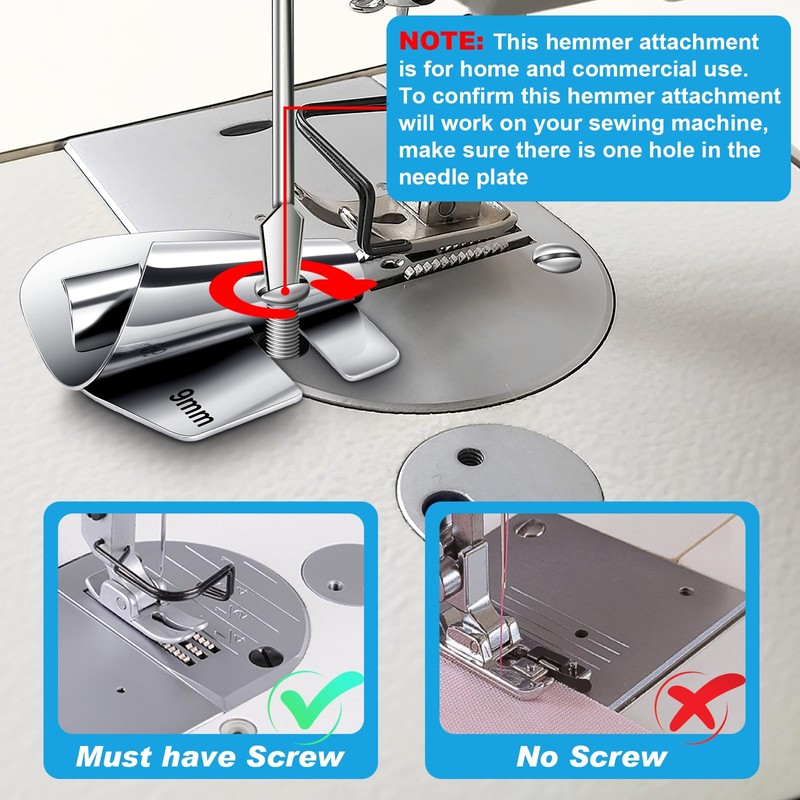 NOTE: This hemmer attachment is for home and commercial use. To confirm this hemmer attachment will work on your sewing machine, make sure there is one hole in the needle plate

9mm

Must have Screw

No Screw