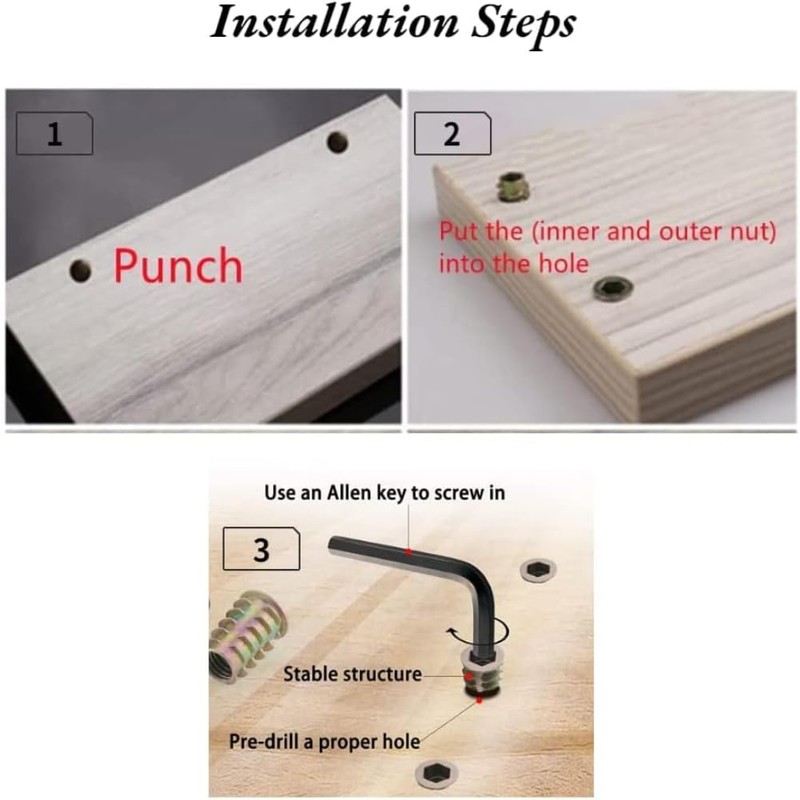 Installation Steps

1

Punch

2

Put the (inner and outer nut) into the hole

Use an Allen key to screw in

3

Stable structure

Pre-drill a proper hole