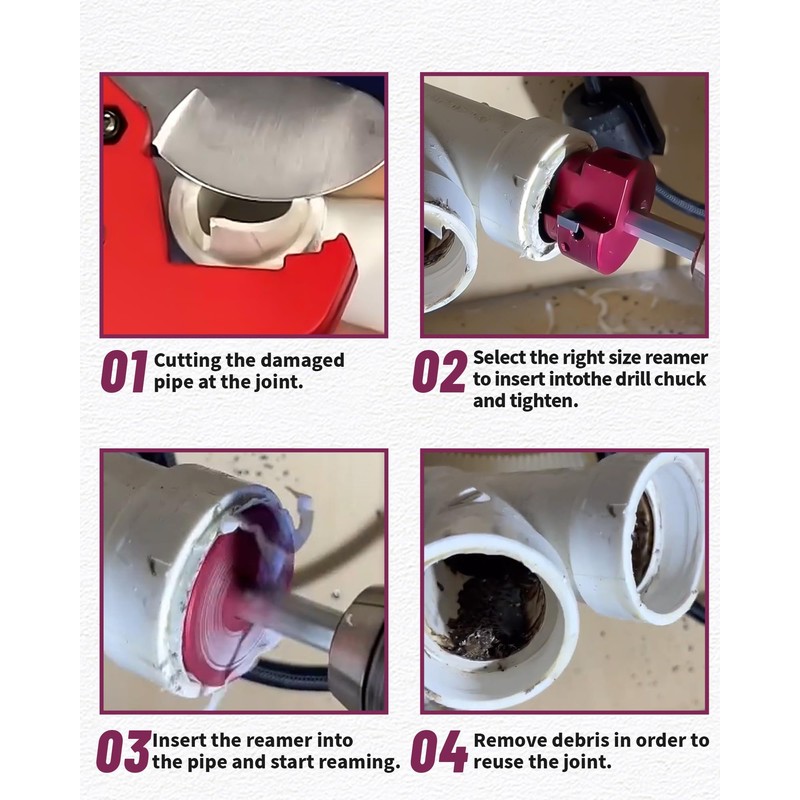 01 Cutting the damaged pipe at the joint.

02 Select the right size reamer to insert intothe drill chuck and tighten.

03 Insert the reamer into the pipe and start reaming.

04 Remove debris in order to reuse the joint.