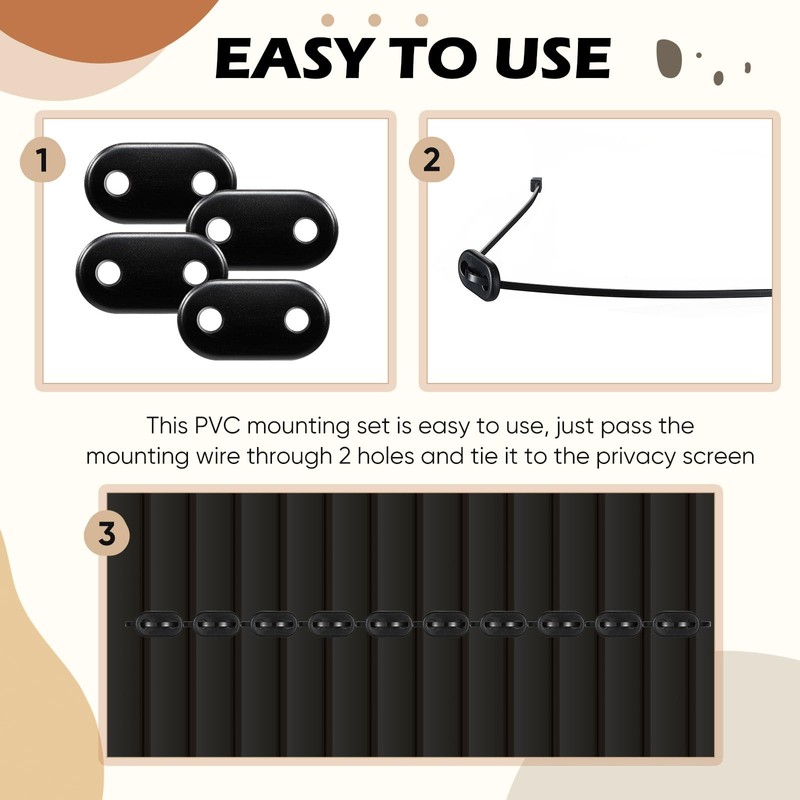 EASY TO USE

1

2

This PVC mounting set is easy to use, just pass the mounting wire through 2 holes and tie it to the privacy screen

3