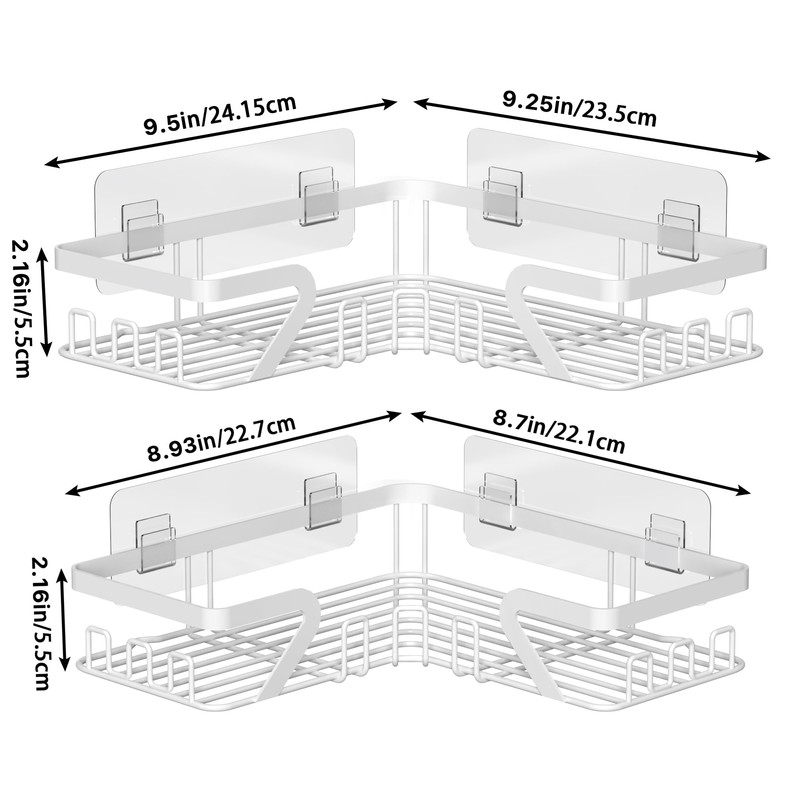 9.5in/24.15cm

9.25in/23.5cm

2.16in/5.5cm

8.93in/22.7cm

8.7in/22.1cm

2.16in/5.5cm