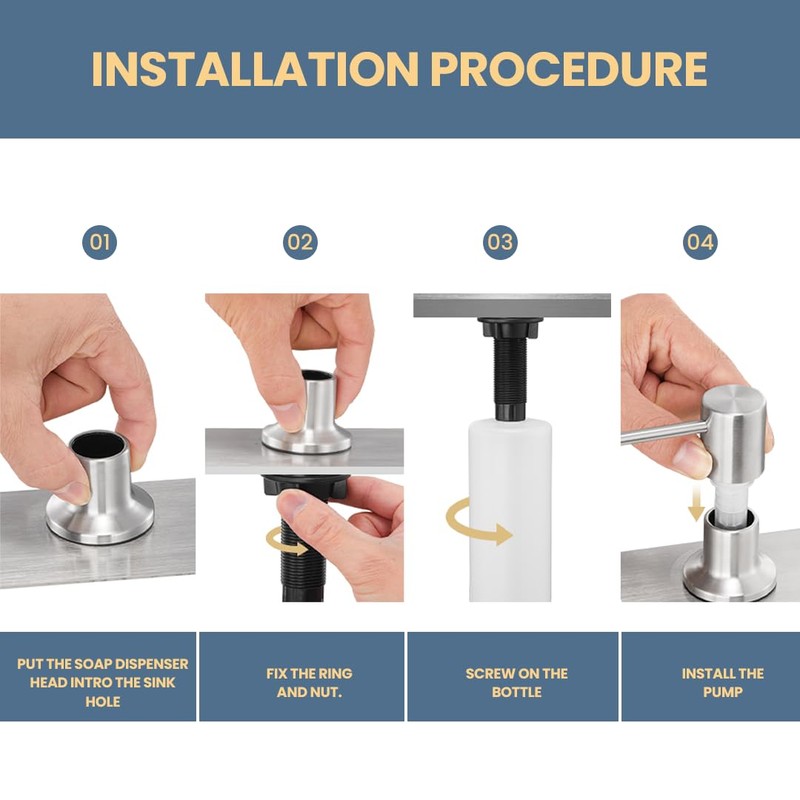 INSTALLATION PROCEDURE

01

02

03

04

PUT THE SOAP DISPENSER HEAD INTRO THE SINK HOLE

FIX THE RING AND NUT.

SCREW ON THE BOTTLE

INSTALL THE PUMP