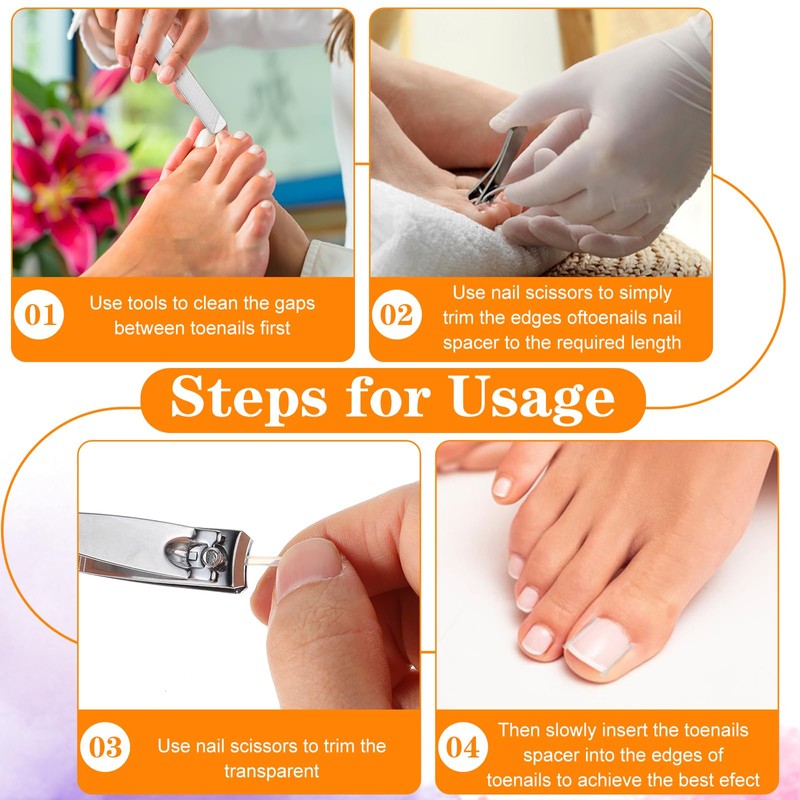 01 Use tools to clean the gaps between toenails first

02 Use nail scissors to simply trim the edges oftoenails nail spacer to the required length

Steps for Usage

03 Use nail scissors to trim the transparent

04 Then slowly insert the toenails spacer into the edges of toenails to achieve the best efect