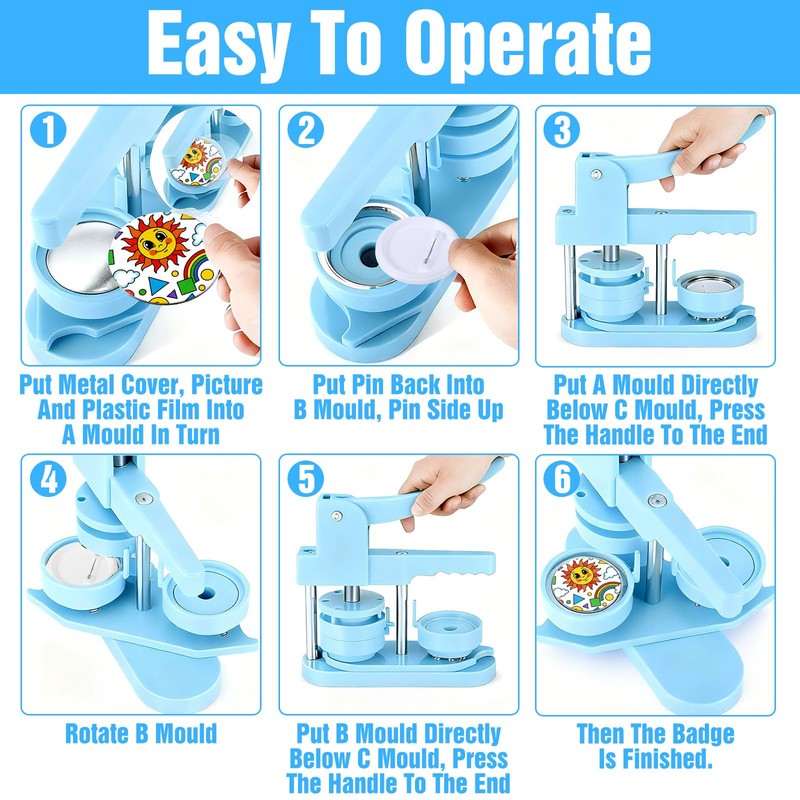 Easy To Operate

1

Put Metal Cover, Picture And Plastic Film Into A Mould In Turn

2

Put Pin Back Into B Mould, Pin Side Up

3

Put A Mould Directly Below C Mould, Press The Handle To The End

4

Rotate B Mould

5

Put B Mould Directly Below C Mould, Press The Handle To The End

6

Then The Badge Is Finished.